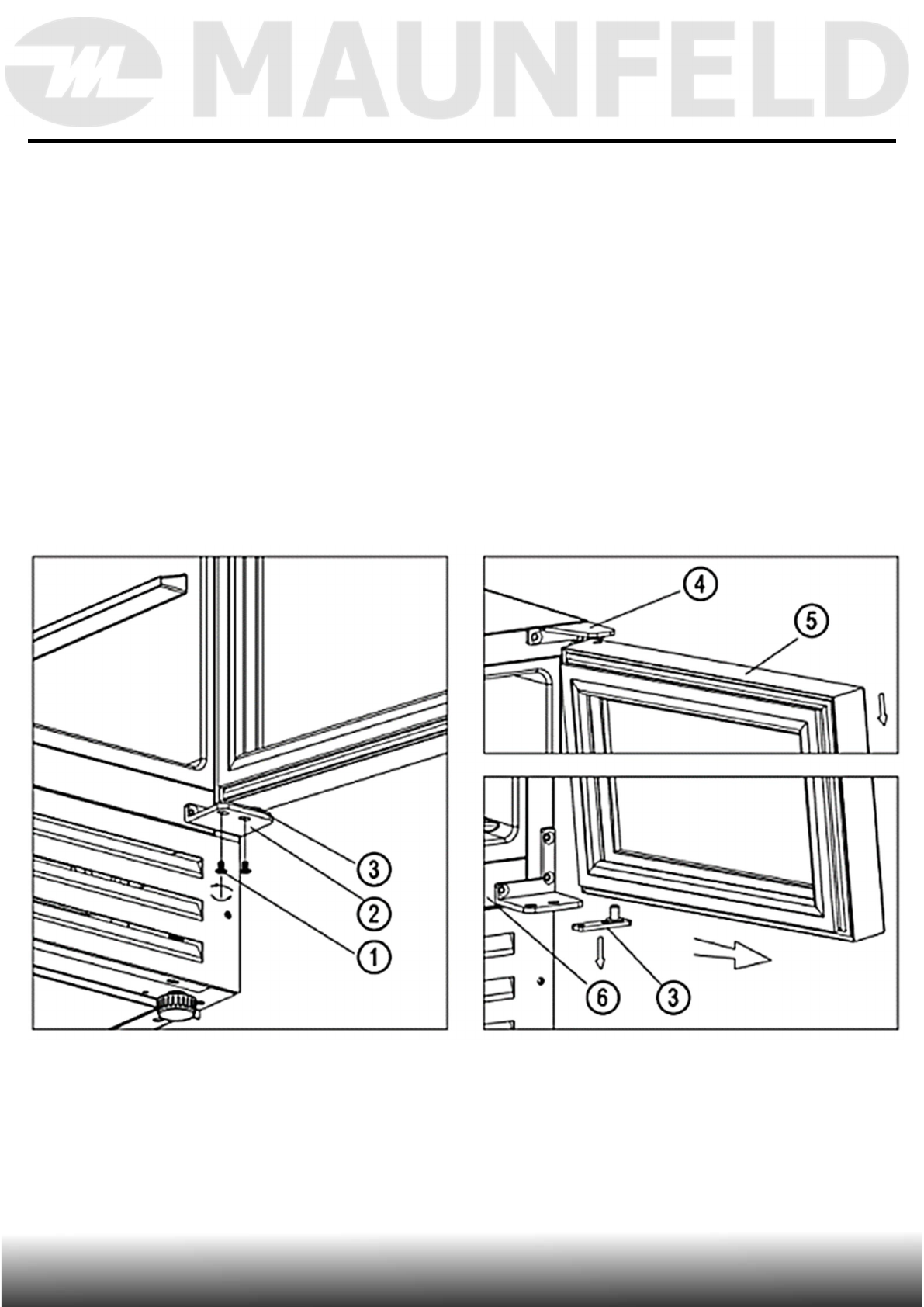 MAUNFELD

4
5
3
2
1
6
3