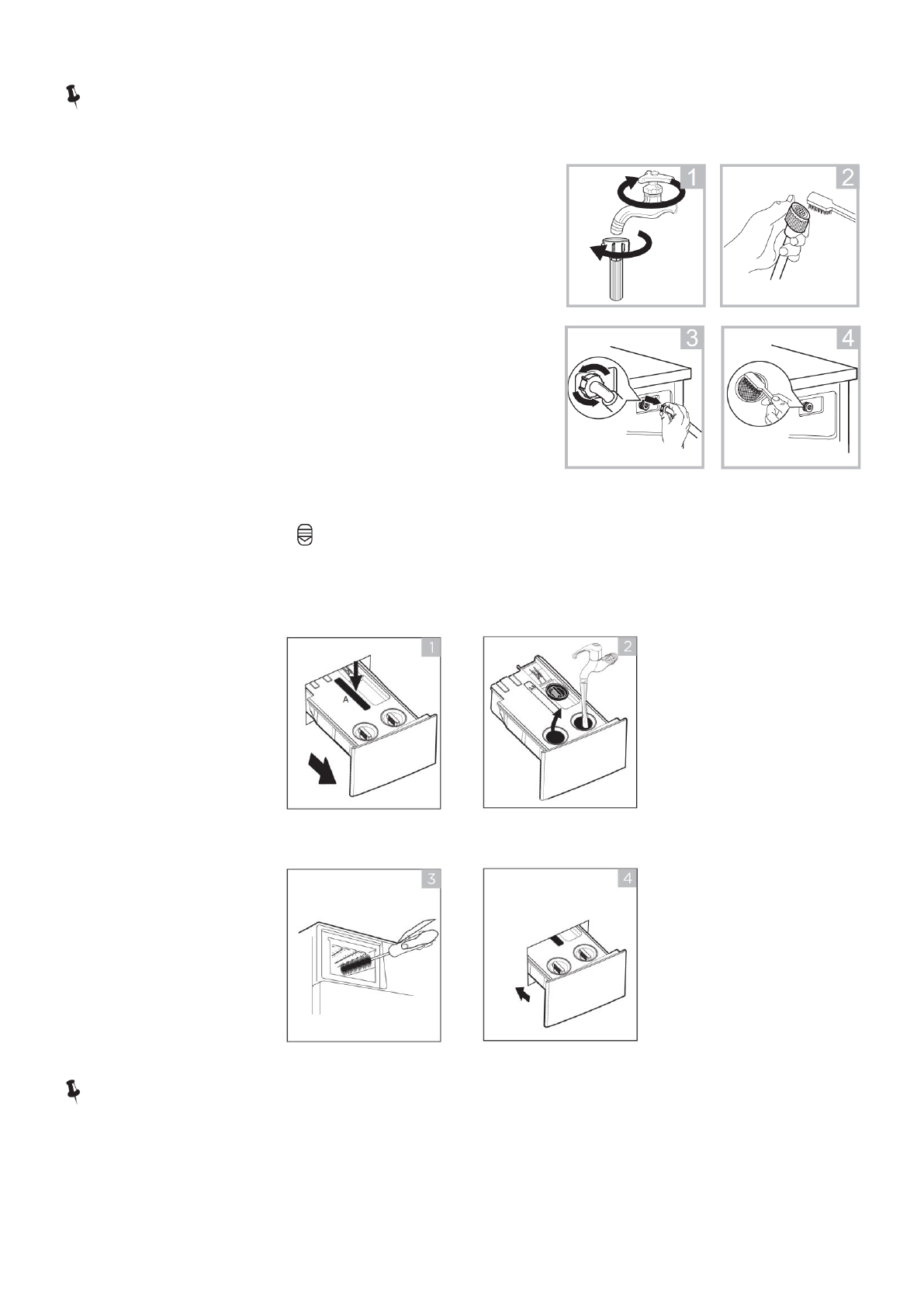 1

2

3

4

1

A

2

3

4