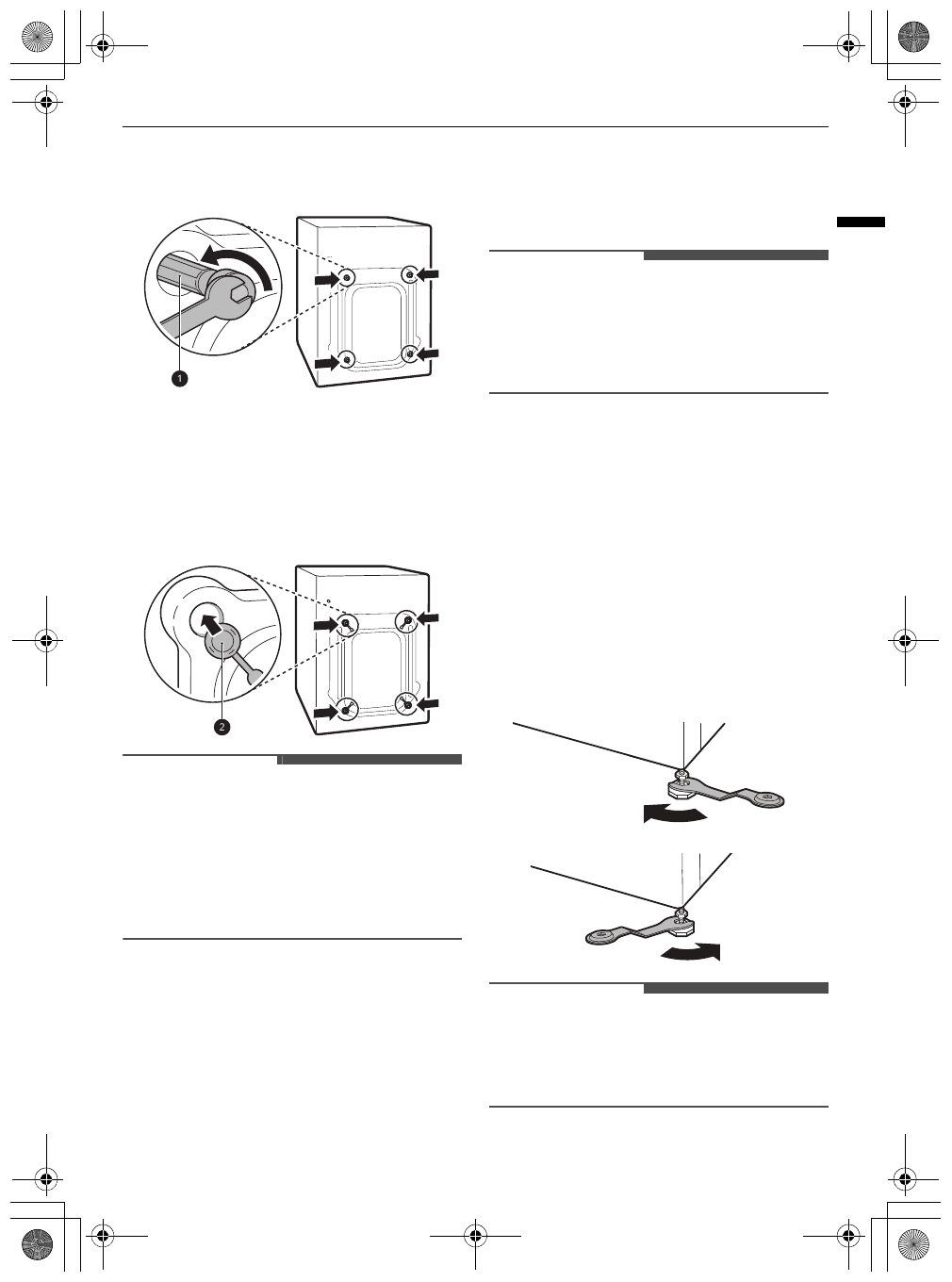 1

2