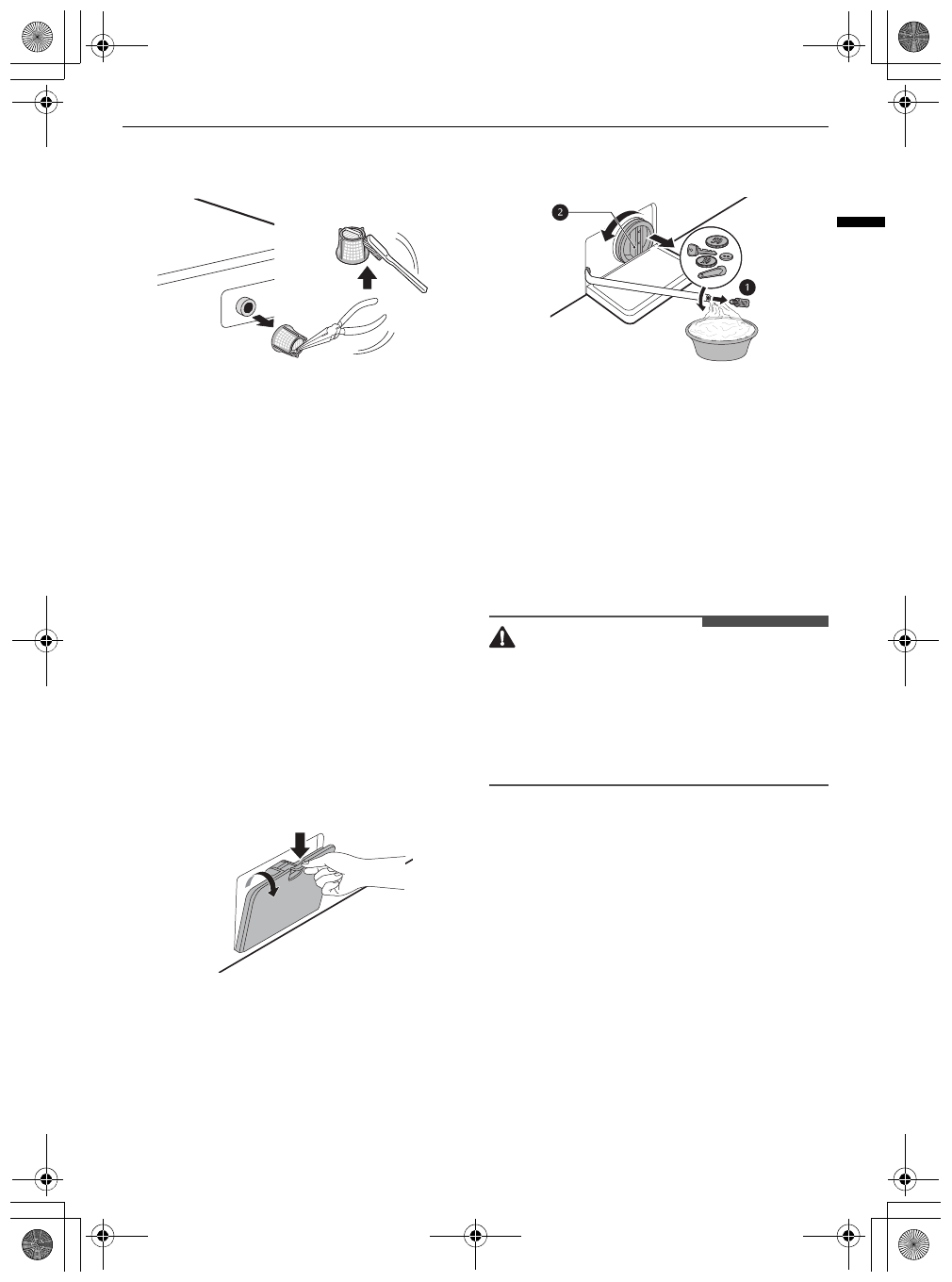 2

1