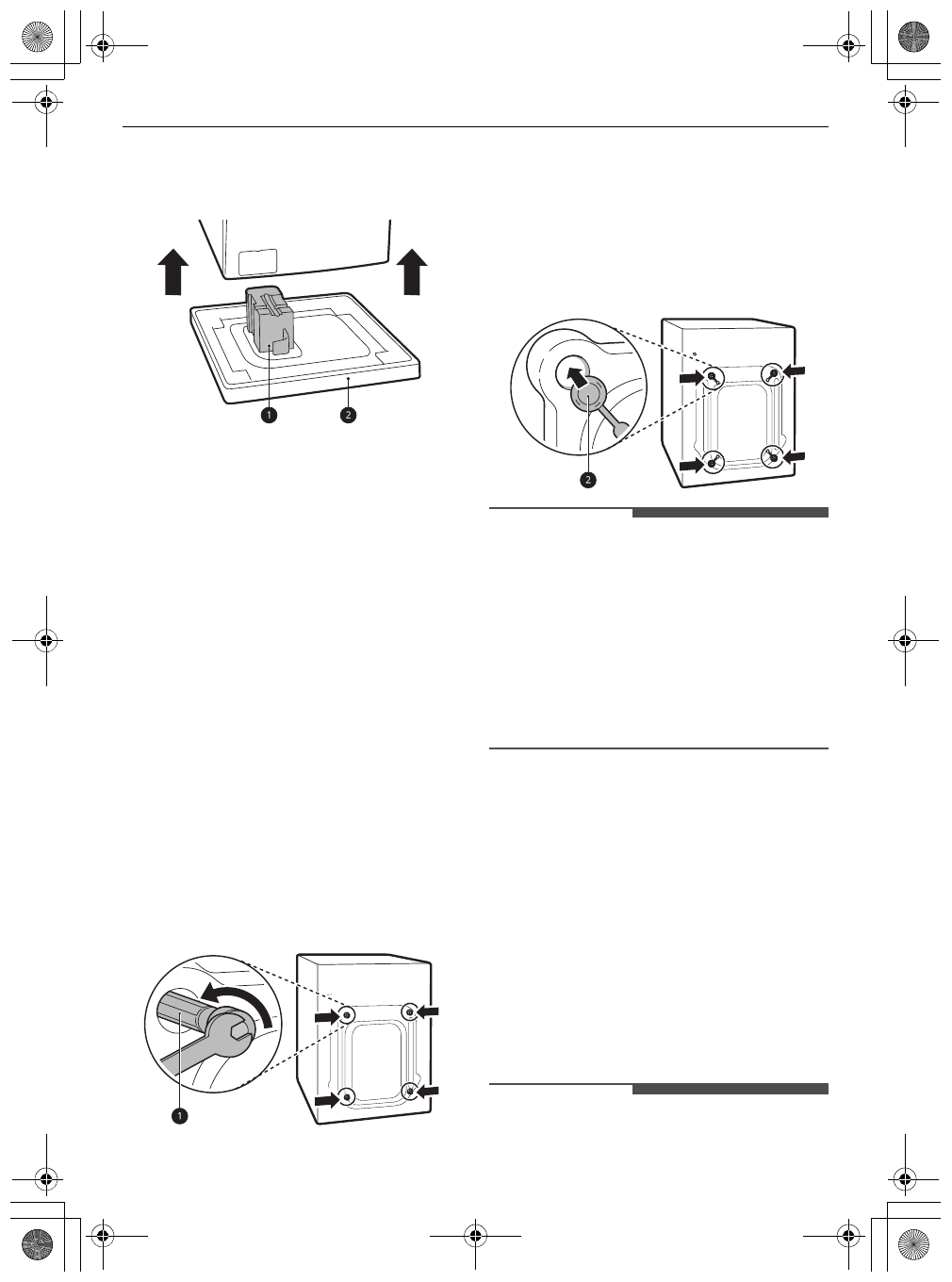 1

2

2

1