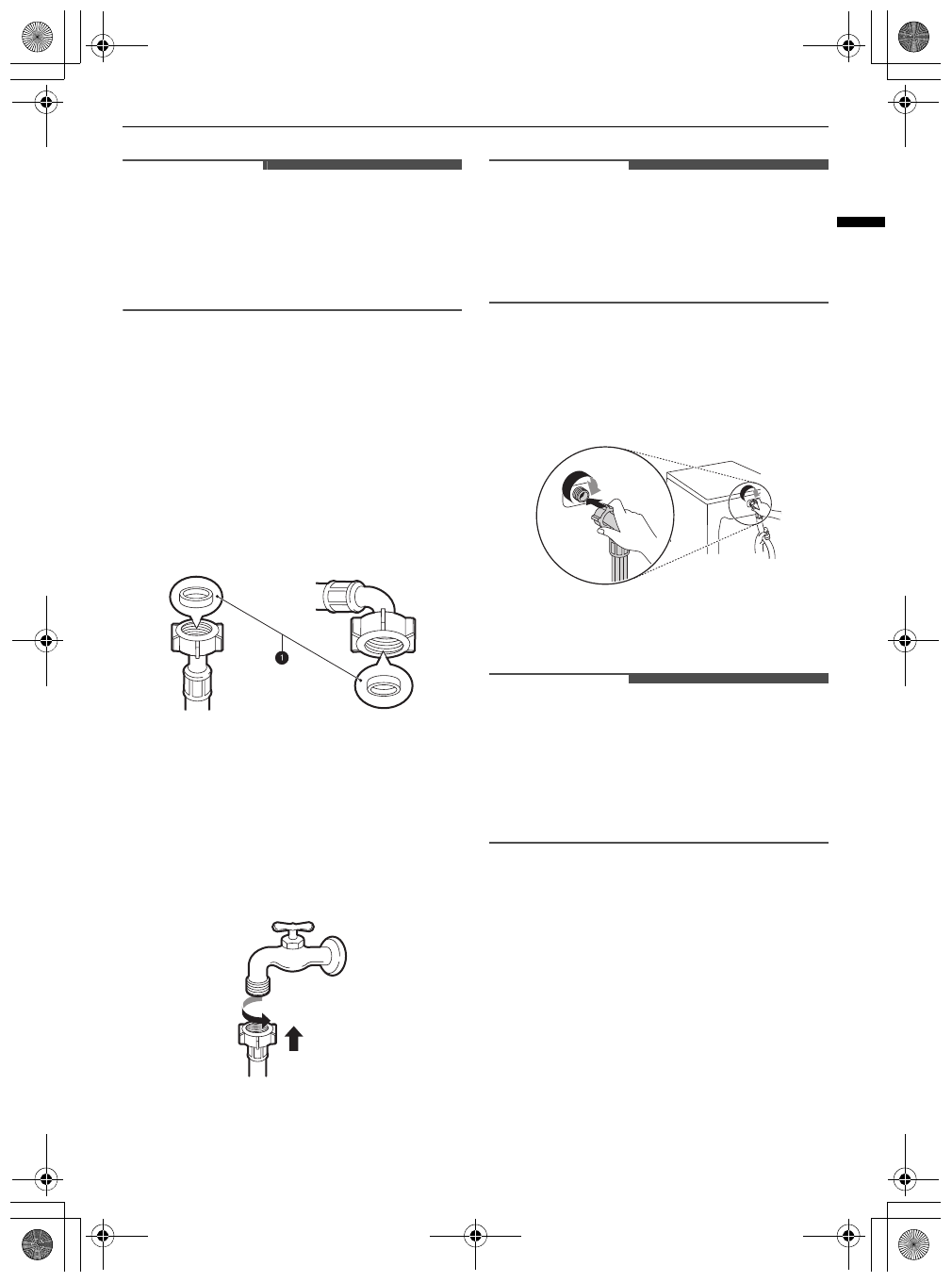 1