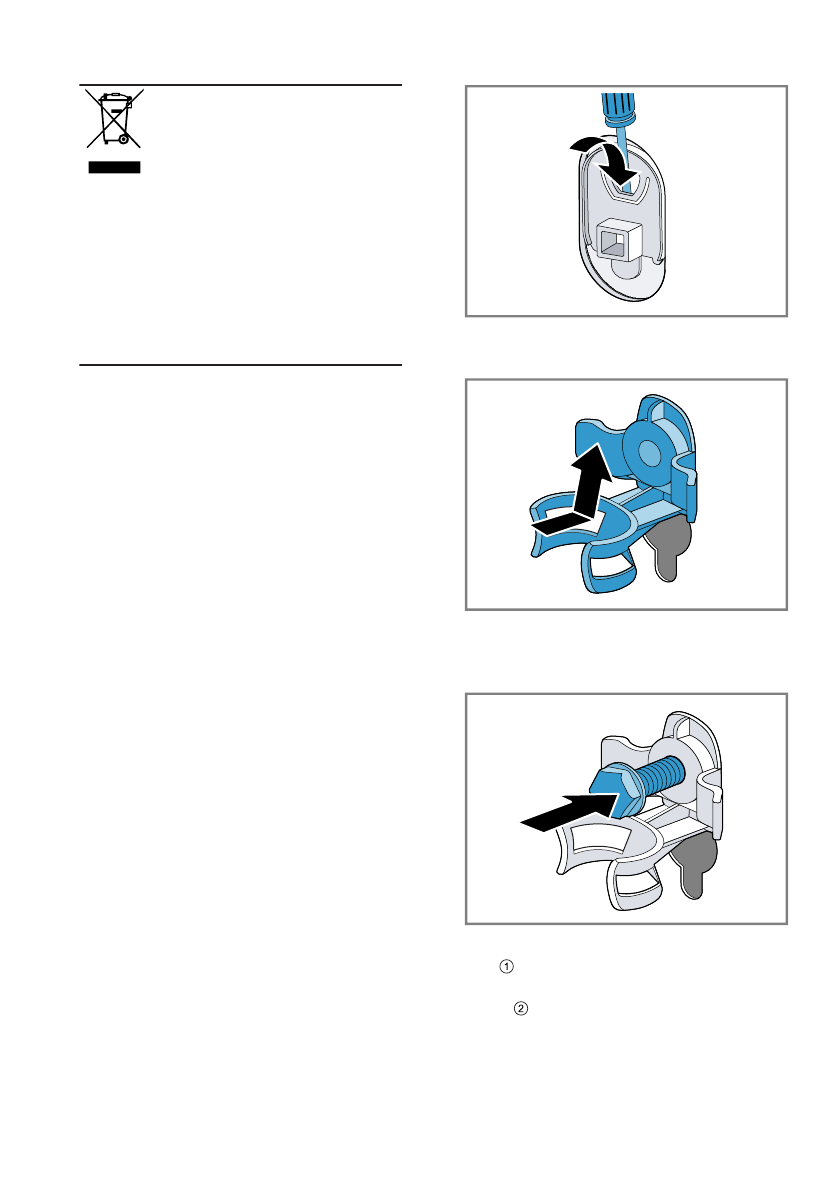 ①

②