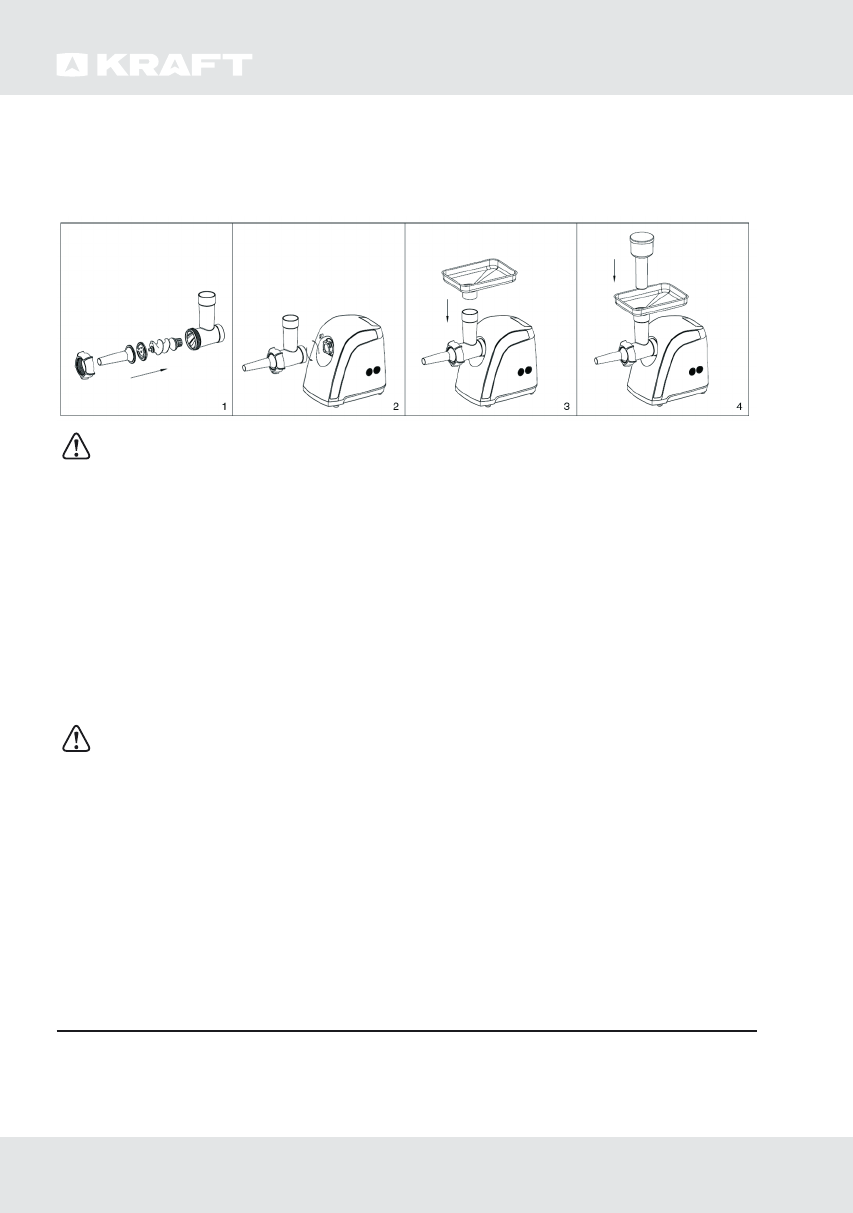 KRAFT

1

2

3

4