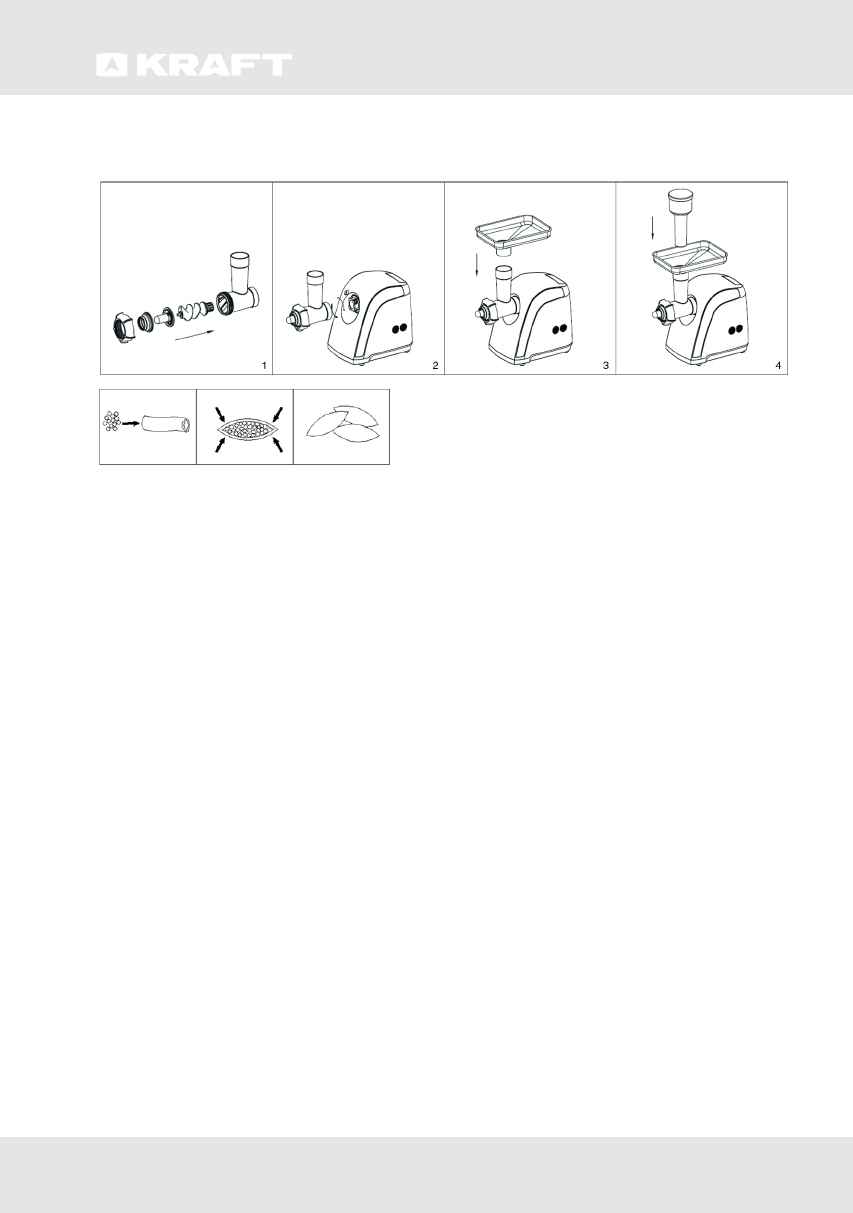 KRAFT

1

2

3

4