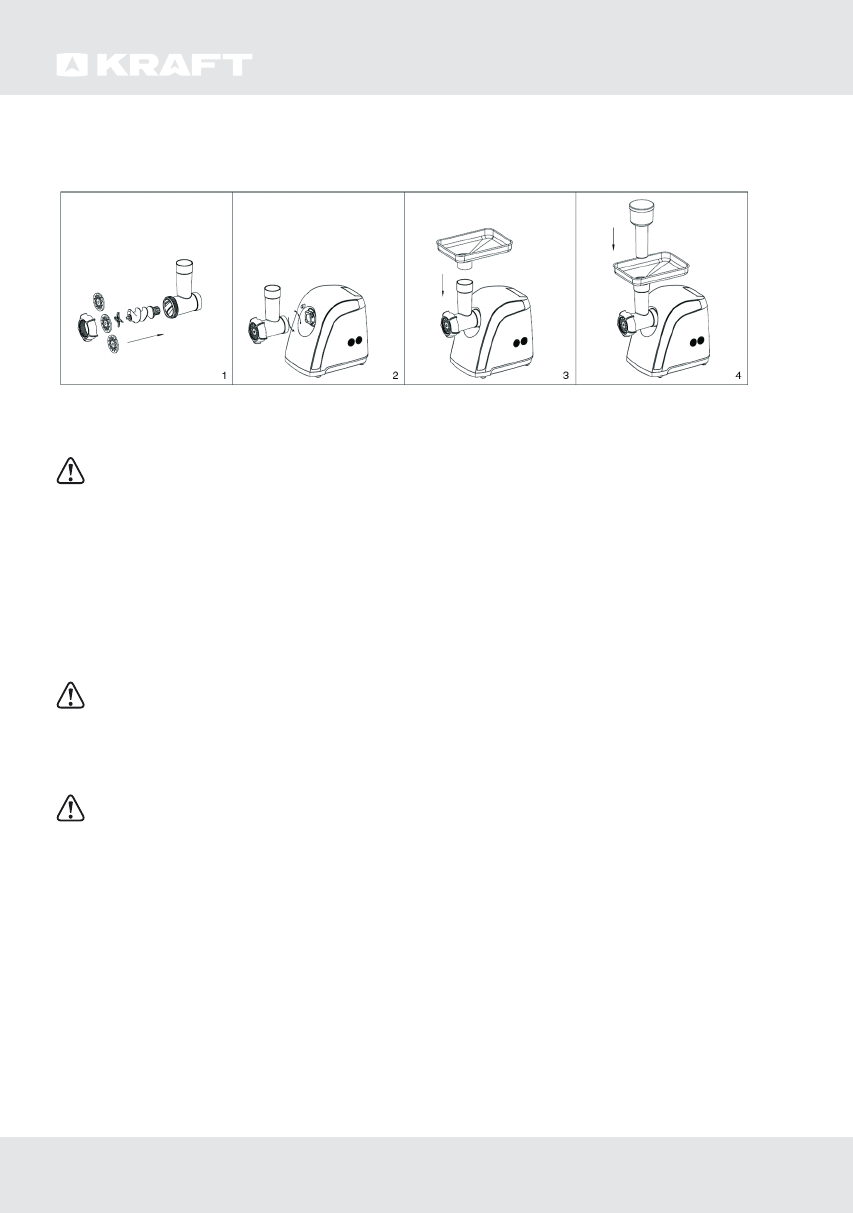 KRAFT

1

2

3

4