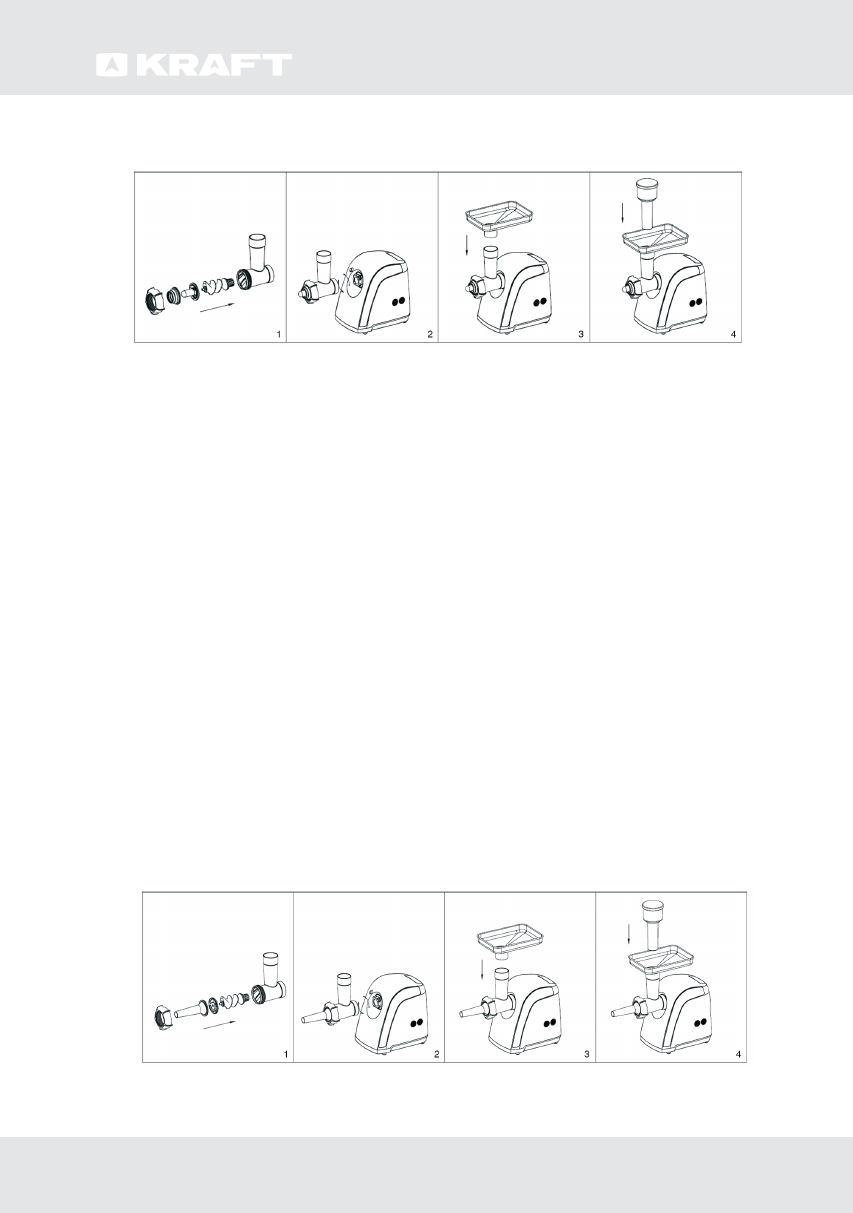 KRAFT

1

2

3

4

1

2

3

4