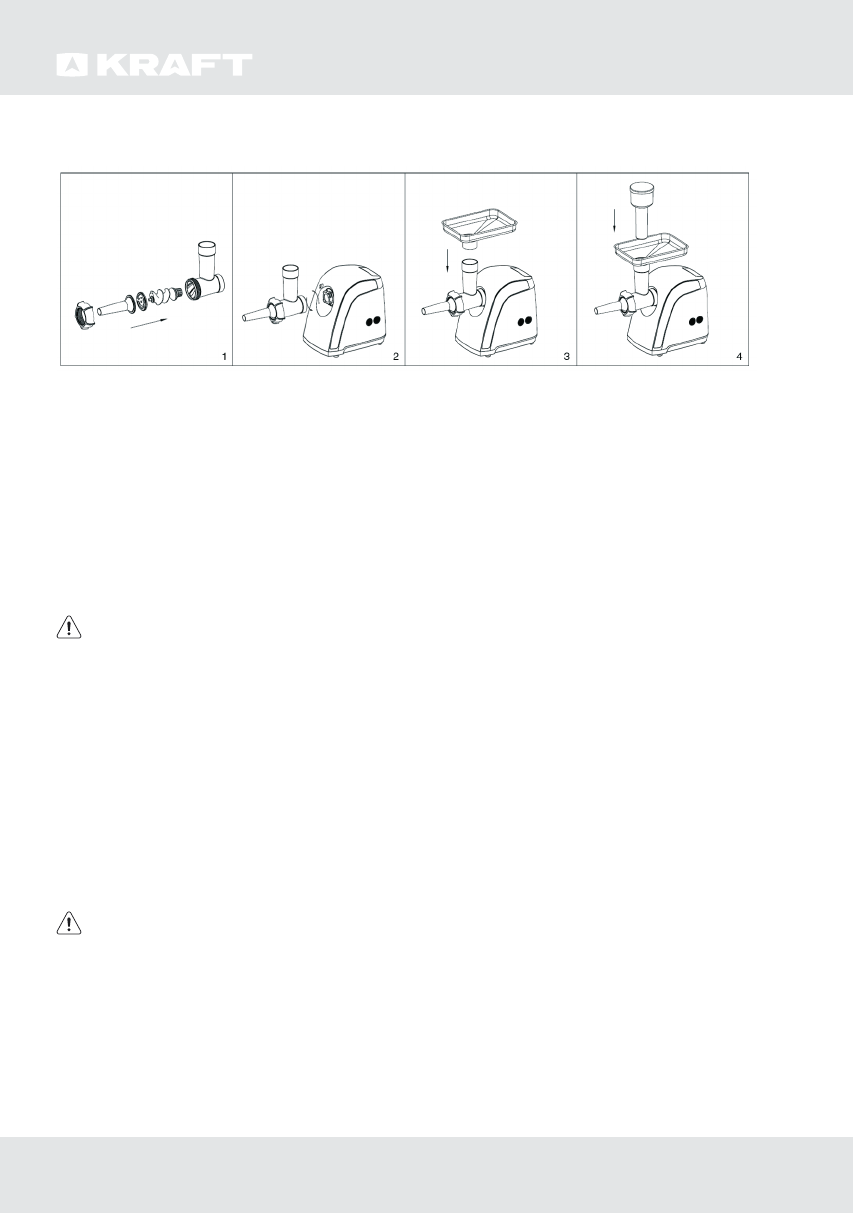 KRAFT

1

2

3

4