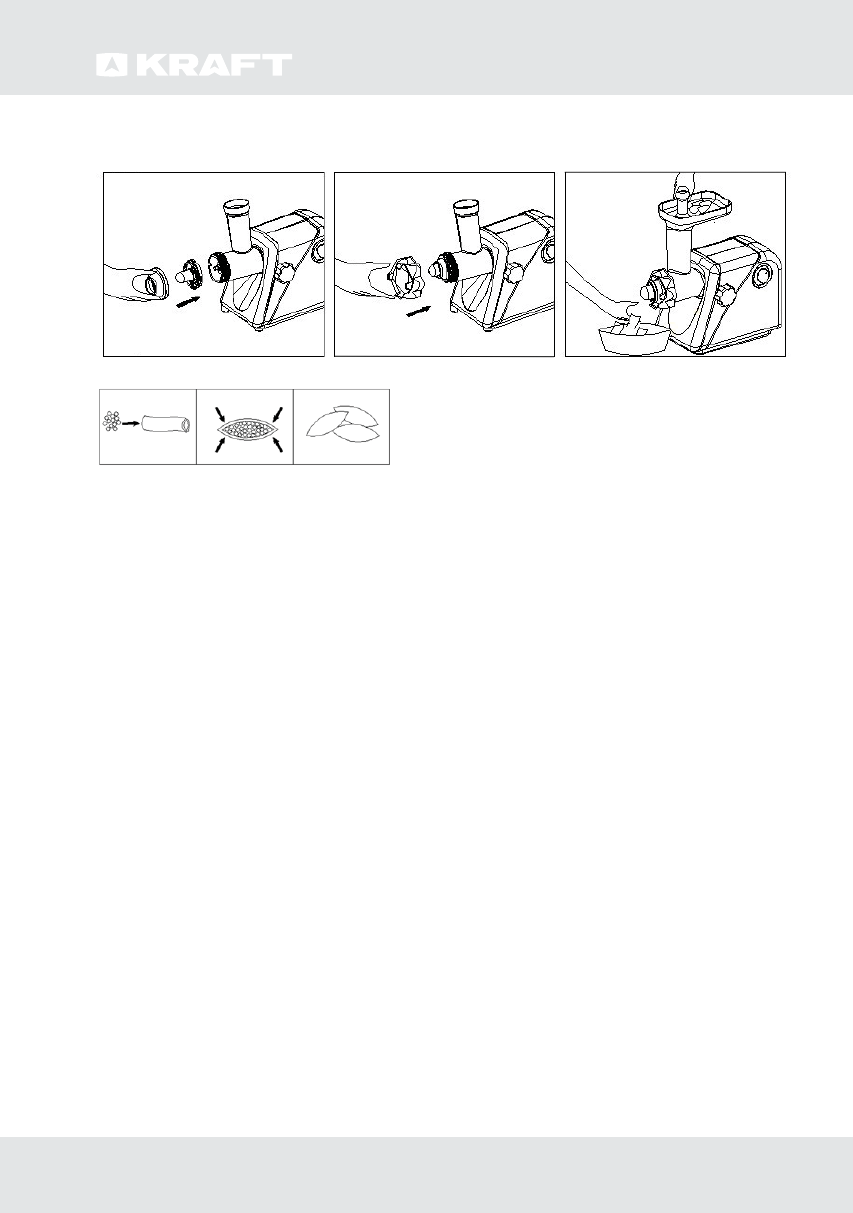 KRAFT