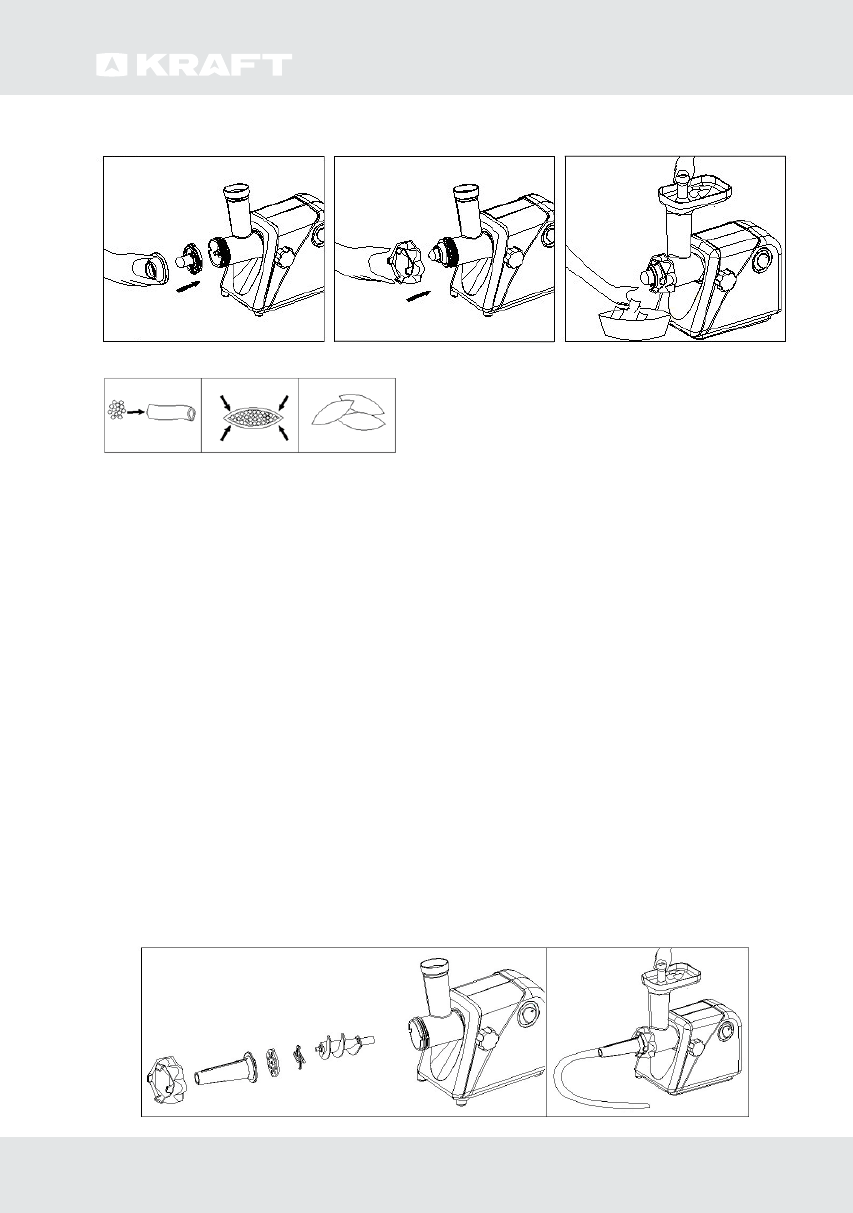 KRAFT