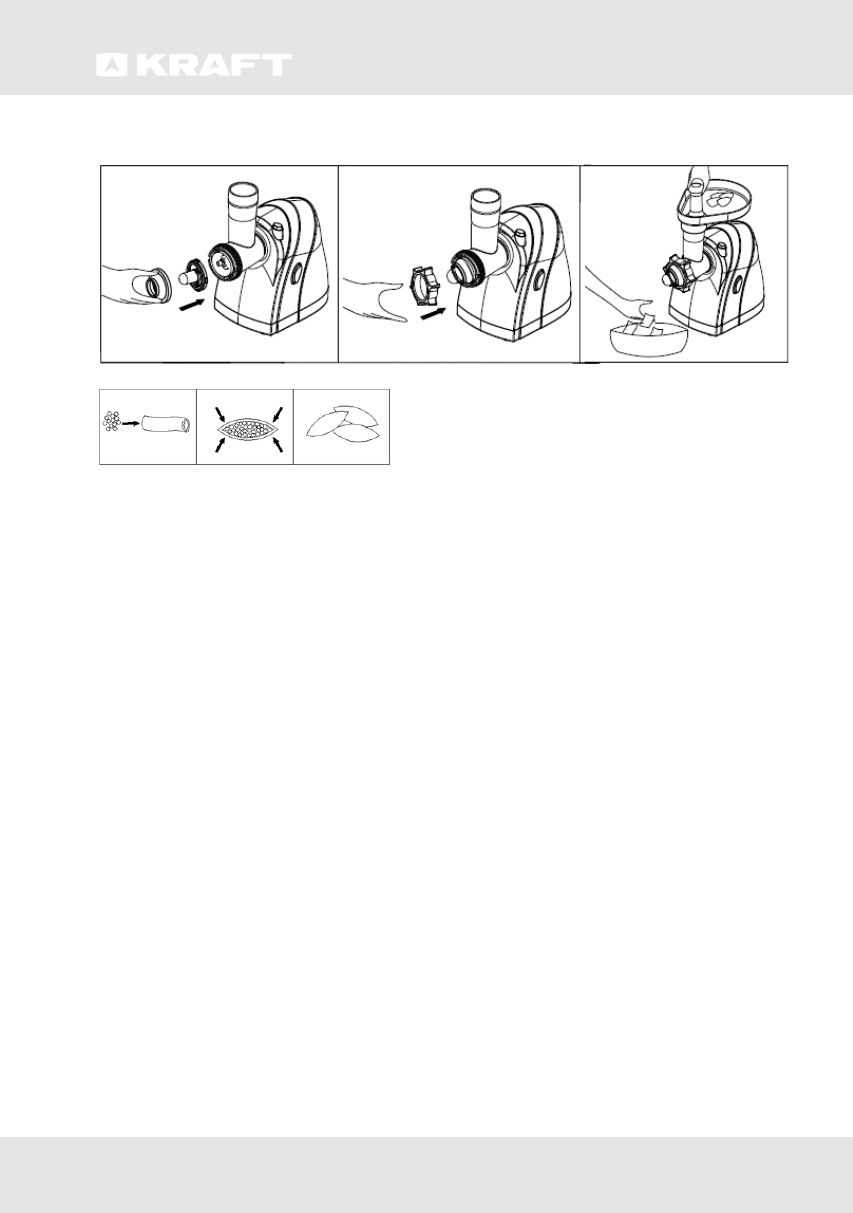 KRAFT