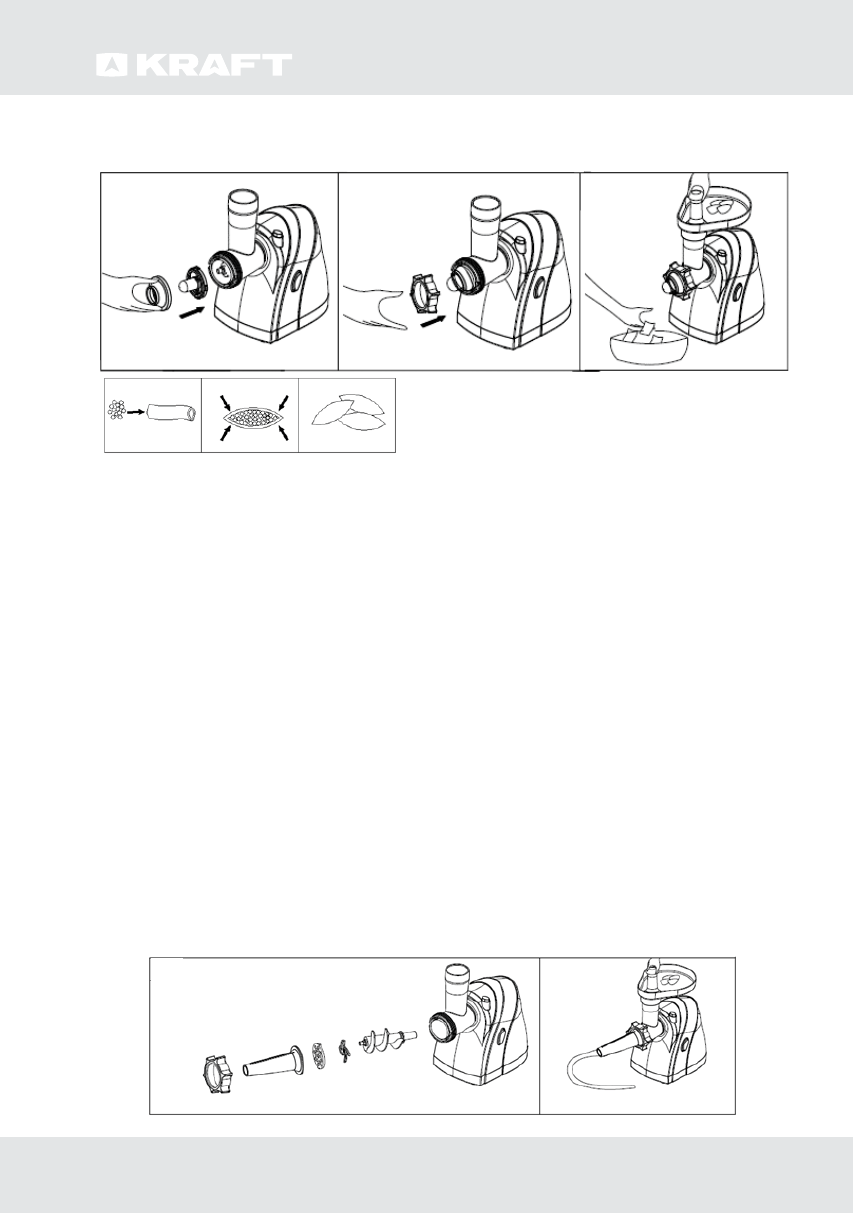 KRAFT