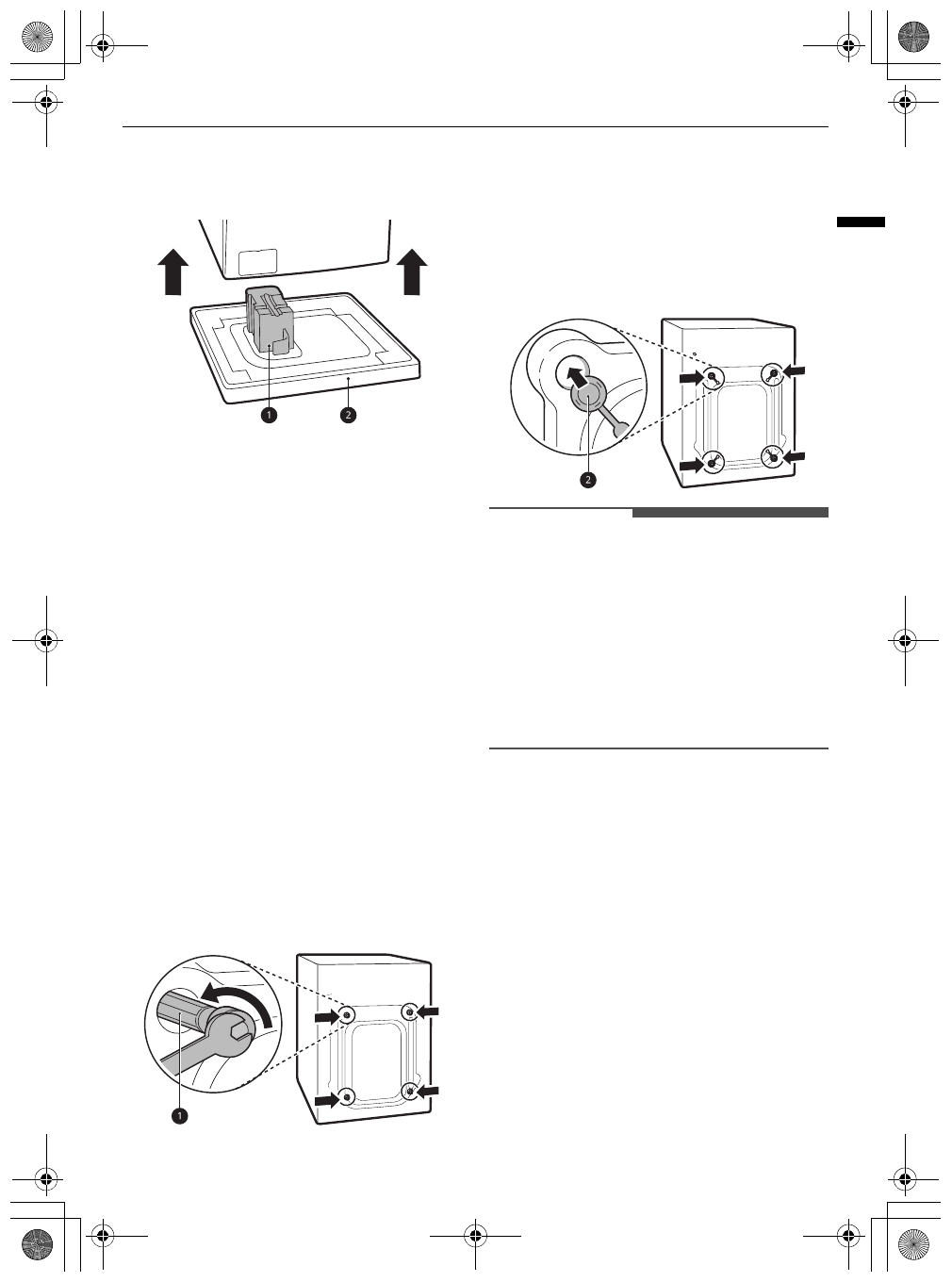 1
2

2

1