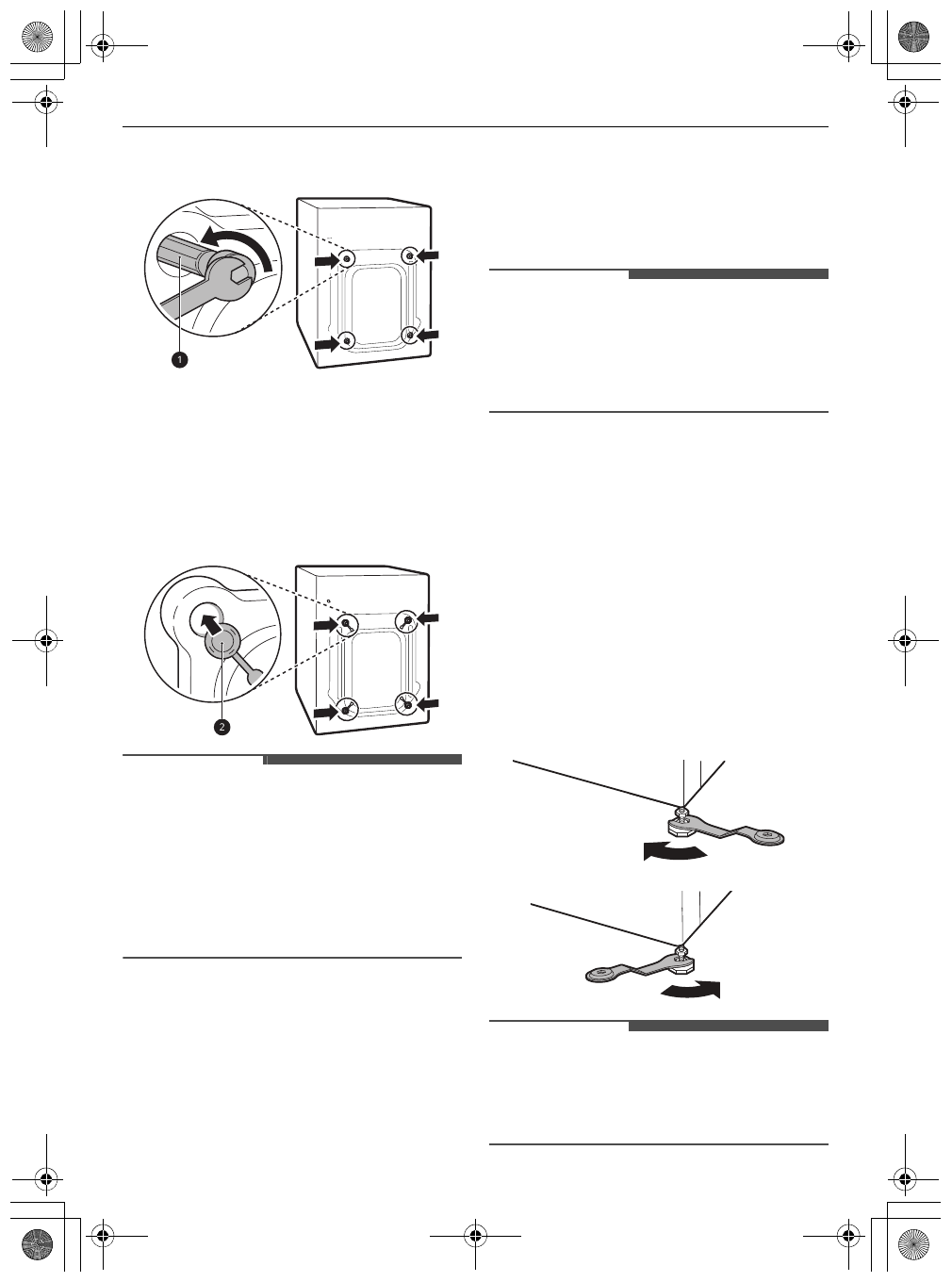 1

2