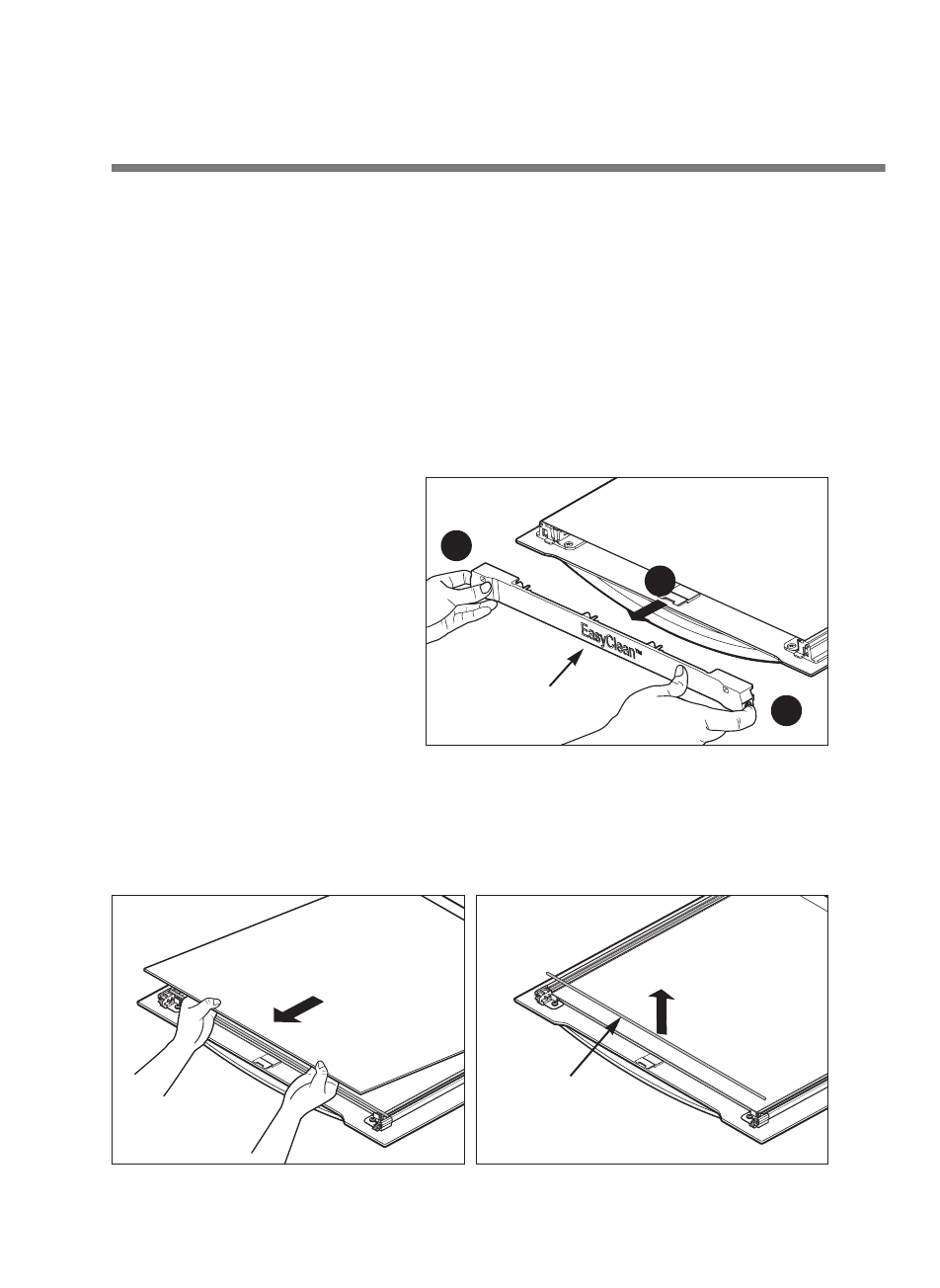 EasyClean™