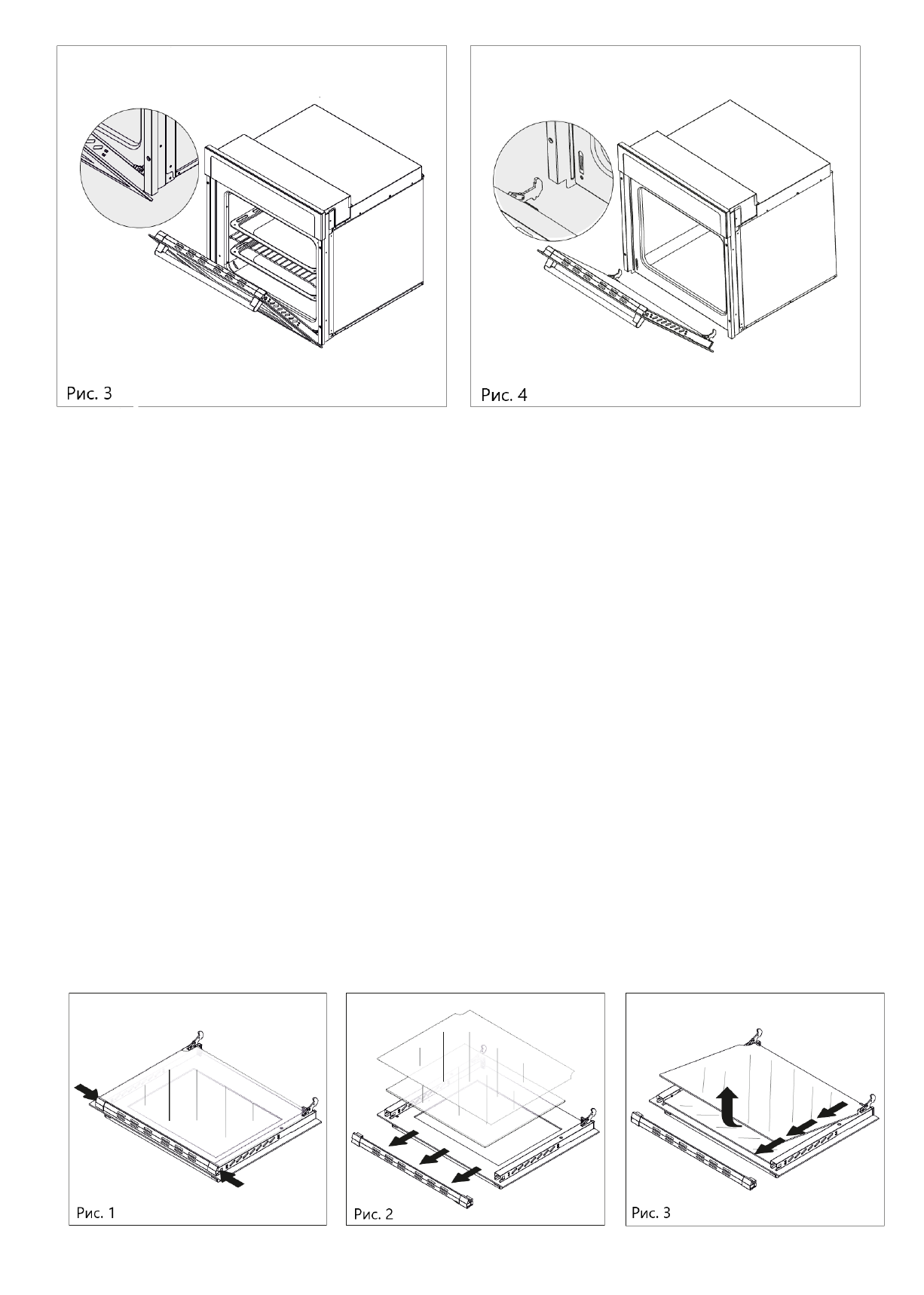 Рис. 3

Рис. 4

Рис. 1

Рис. 2

Рис. 3