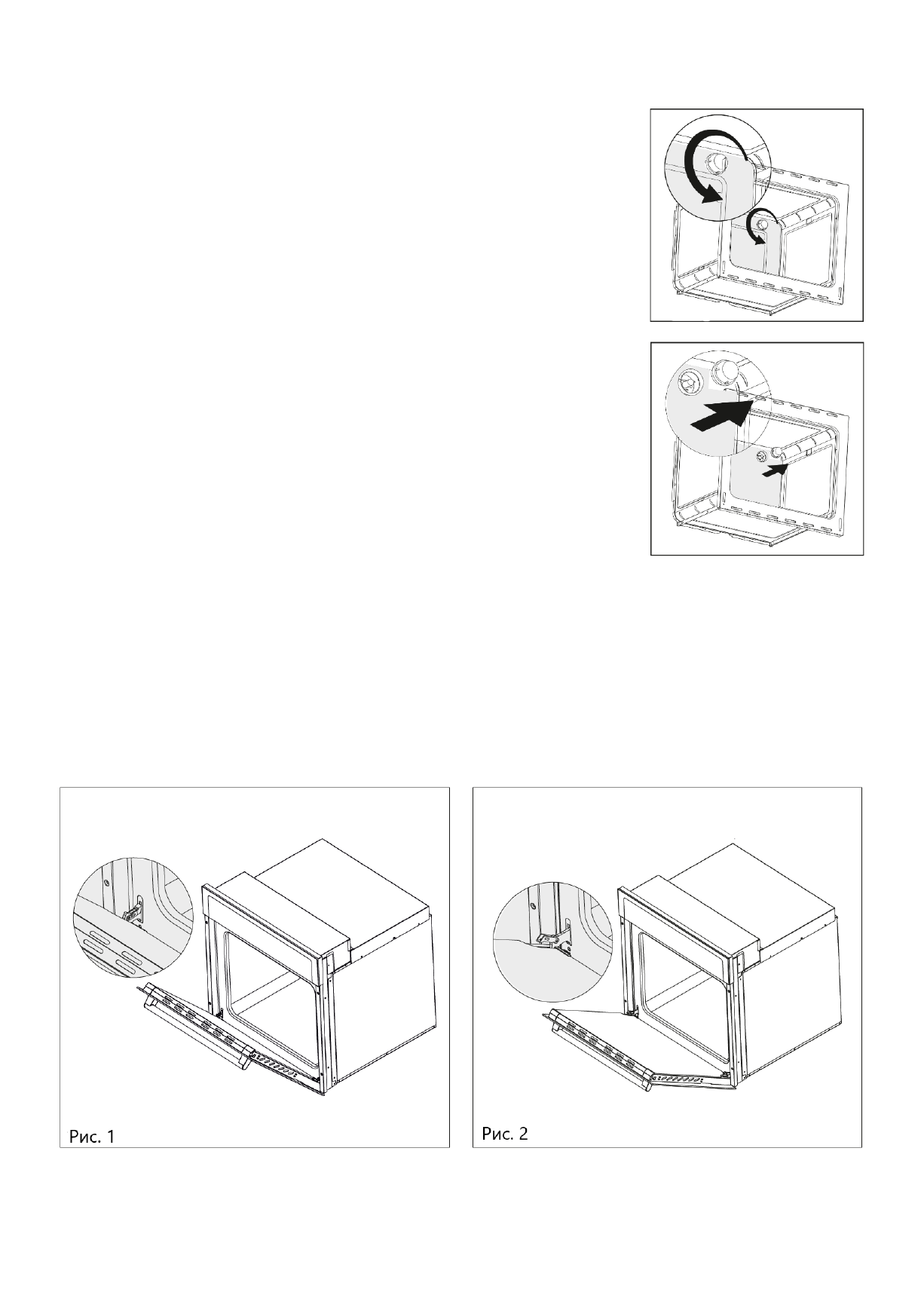 Рис. 1

Рис. 2