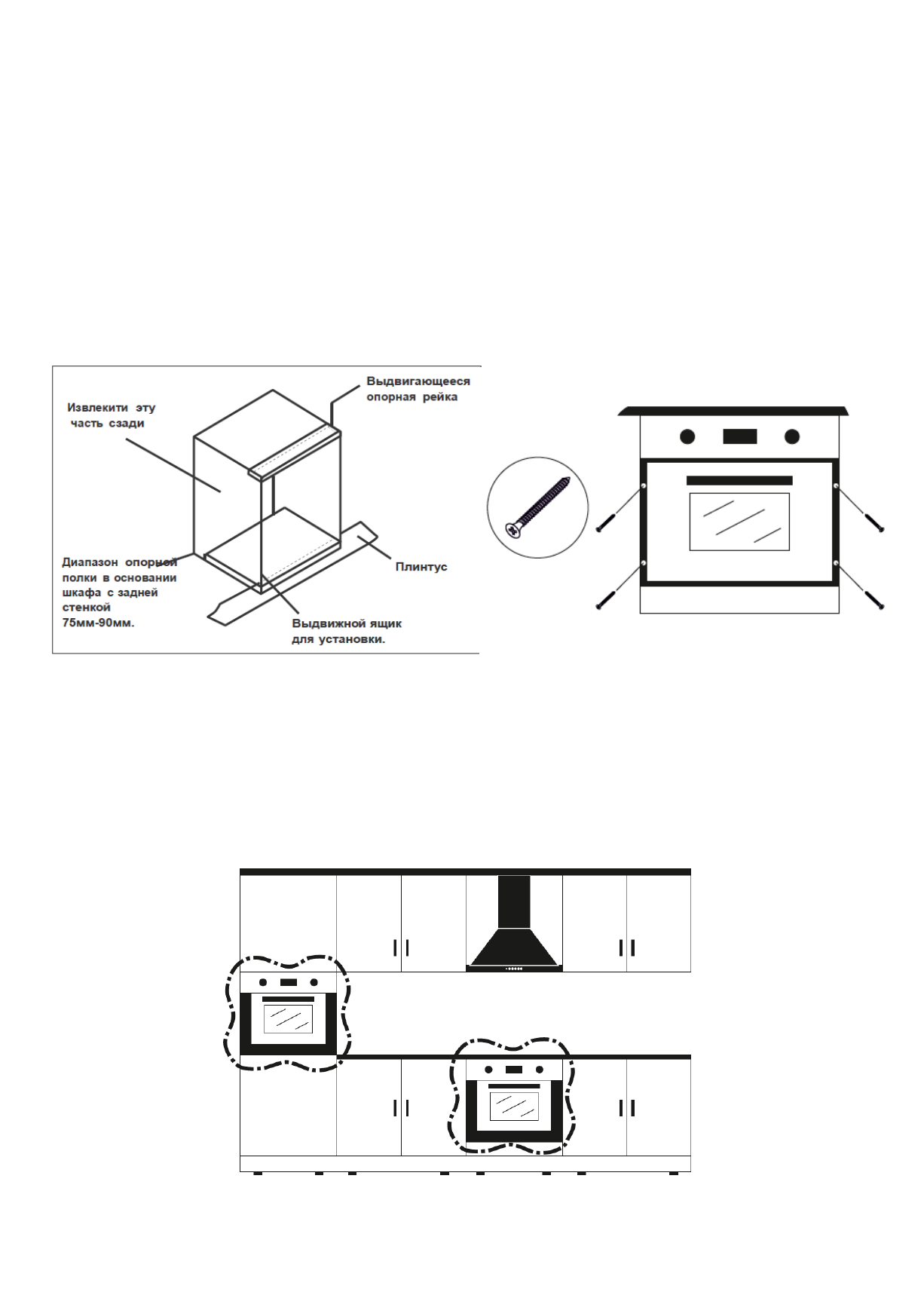 Извлекити эту часть сзади

Выдвигающееся опорная рейка

Диапазон опорной полки в основании шкафа с задней стенкой 75мм-90мм.

Плинтус

Выдвижной ящик для установки.