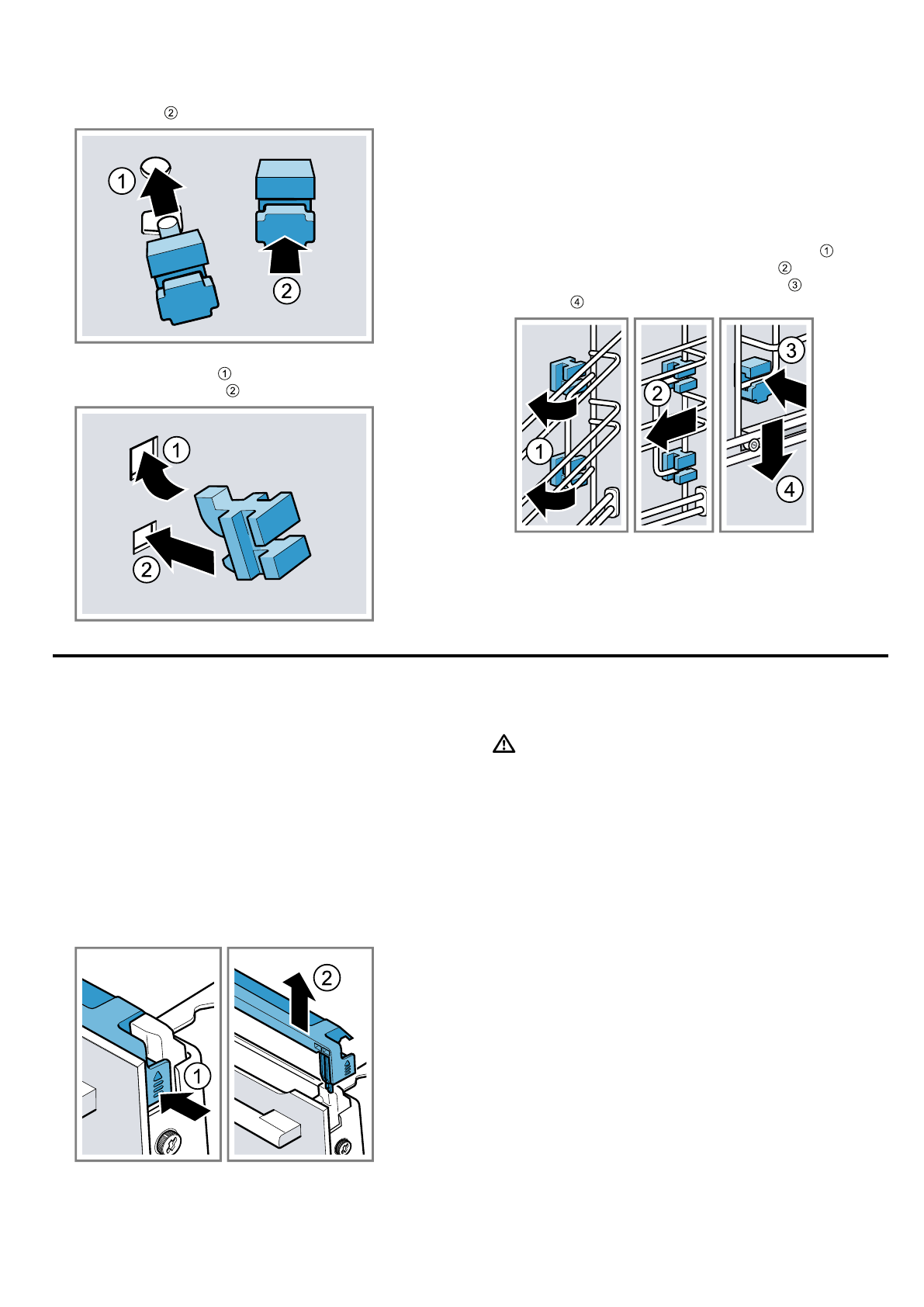 ②

1

2

①
②

1

2

①
②
③
④

1

2

3

4

1

2