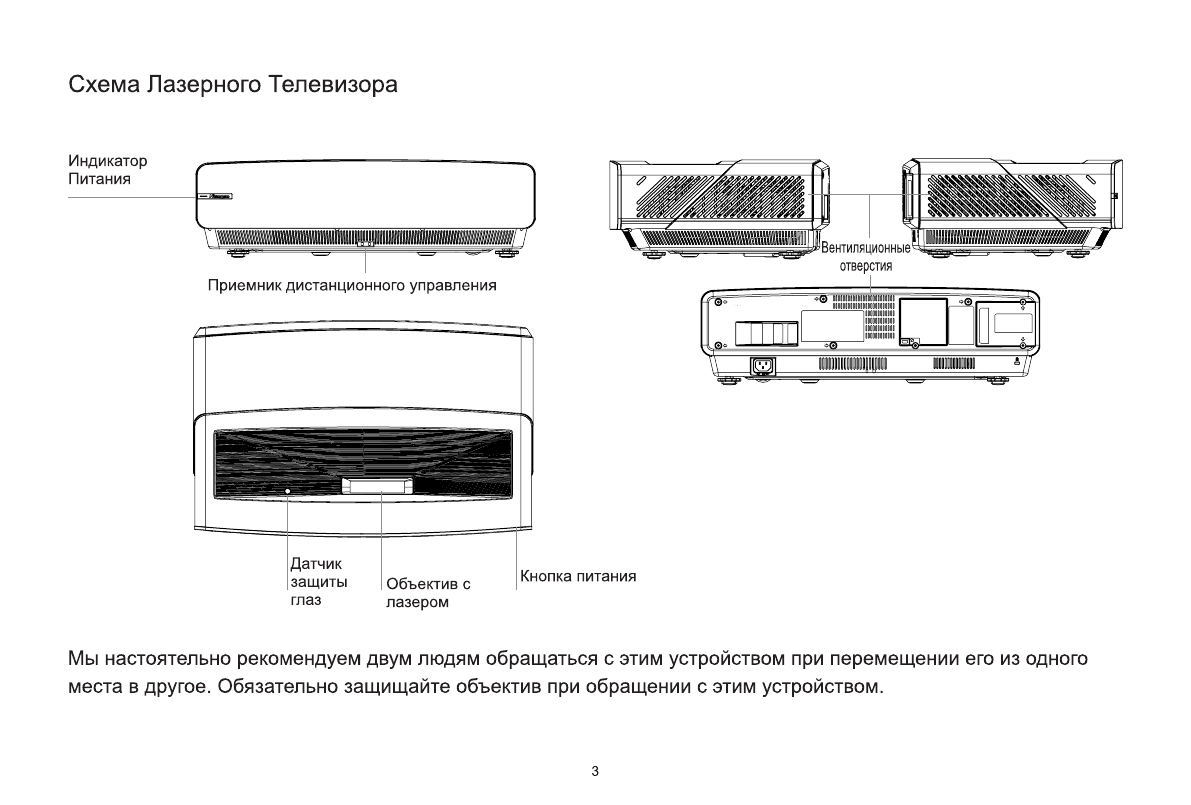 Схема Лазерного Телевизора

Индикатор Питания

Приемник дистанционного управления

Вентиляционные отверстия

Датчик защиты глаз

Объектив с лазером

Кнопка питания

Мы настоятельно рекомендуем двум людям обращаться с этим устройством при перемещении его из одного места в другое. Обязательно защищайте объектив при обращении с этим устройством.

3