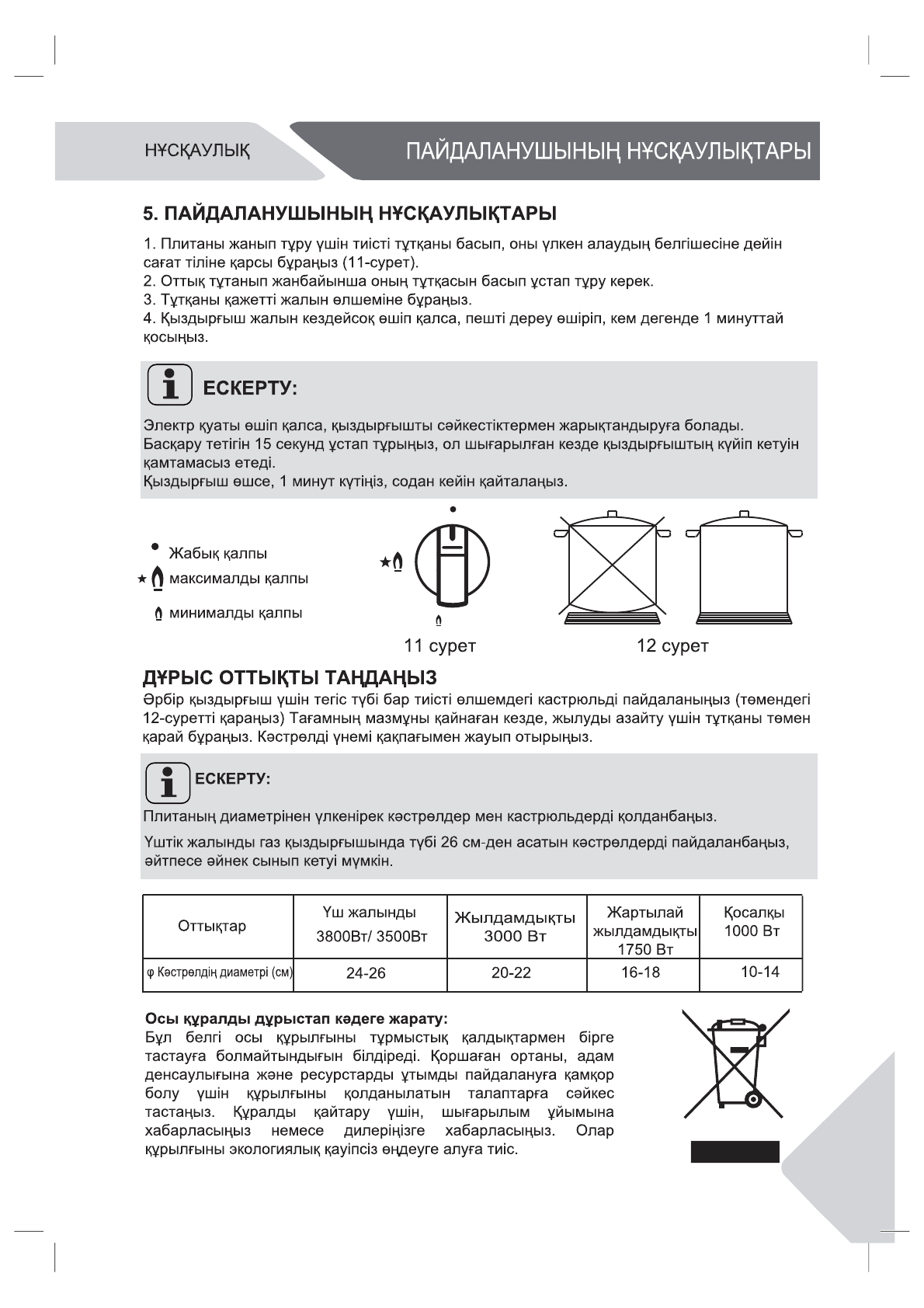 НҰСҚАУЛЫҚ

ПАЙДАЛАНУШЫНЫҢ НҰСҚАУЛЫҚТАРЫ

5. ПАЙДАЛАНУШЫНЫҢ НҰСҚАУЛЫҚТАРЫ

1. Плитаны жанып тұру үшін тиісті тұтқаны басып, оны үлкен алаудың белгішесіне дейін сағат тіліне қарсы бұраңыз (11-сурет).
2. Оттық тұтанып жанбайынша оның тұтқасын басып ұстап тұру керек.
3. Тұтқаны қажетті жалын өлшеміне бұраңыз.
4. Қыздырғыш жалын кездейсоқ өшіп қалса, пешті дереу өшіріп, кем дегенде 1 минуттай қосыңыз.

ЕСКЕРТУ:

Электр қуаты өшіп қалса, қыздырғышты сәйкестіктермен жарықтандыруға болады.
Басқару тетігін 15 секунд ұстап тұрыңыз, ол шығарылған кезде қыздырғыштың күйіп кетуін қамтамасыз етеді.
Қыздырғыш өшсе, 1 минут күтіңіз, содан кейін қайталаңыз.

Жабық қалпы
максималды қалпы
минималды қалпы

11 сурет

12 сурет

ДҰРЫС ОТТЫҚТЫ ТАҢДАҢЫЗ
Әрбір қыздырғыш үшін тегіс түбі бар тиісті өлшемдегі кастрюльді пайдаланыңыз (төмендегі 12-суретті қараңыз) Тағамның мазмұны қайнаған кезде, жылуды азайту үшін тұтқаны төмен қарай бұраңыз. Кәстрөлді үнемі қақпағымен жауып отырыңыз.

ЕСКЕРТУ:
Плитаның диаметрінен үлкенірек кәстрөлдер мен кастрюльдерді қолданбаңыз.
Үштік жалынды газ қыздырғышында түбі 26 см-ден асатын кәстрөлдерді пайдаланбаңыз, әйтпесе әйнек сынып кетуі мүмкін.

| Оттықтар | Үш жалынды 3800Вт/ 3500Вт | Жылдамдықты 3000 Вт | Жартылай жылдамдықты 1750 Вт | Қосалқы 1000 Вт |
|---|---|---|---|---|
| φ Кәстрөлдің диаметрі (см) | 24-26 | 20-22 | 16-18 | 10-14 |

Осы құралды дұрыстап кәдеге жарату:
Бұл белгі осы құрылғыны тұрмыстық қалдықтармен бірге тастауға болмайтындығын білдіреді. Қоршаған ортаны, адам денсаулығына және ресурстарды ұтымды пайдалануға қамқор болу үшін құрылғыны қолданылатын талаптарға сәйкес тастаңыз. Құралды қайтару үшін, шығарылым ұйымына хабарласыңыз немесе дилеріңізге хабарласыңыз. Олар құрылғыны экологиялық қауіпсіз өңдеуге алуға тиіс.