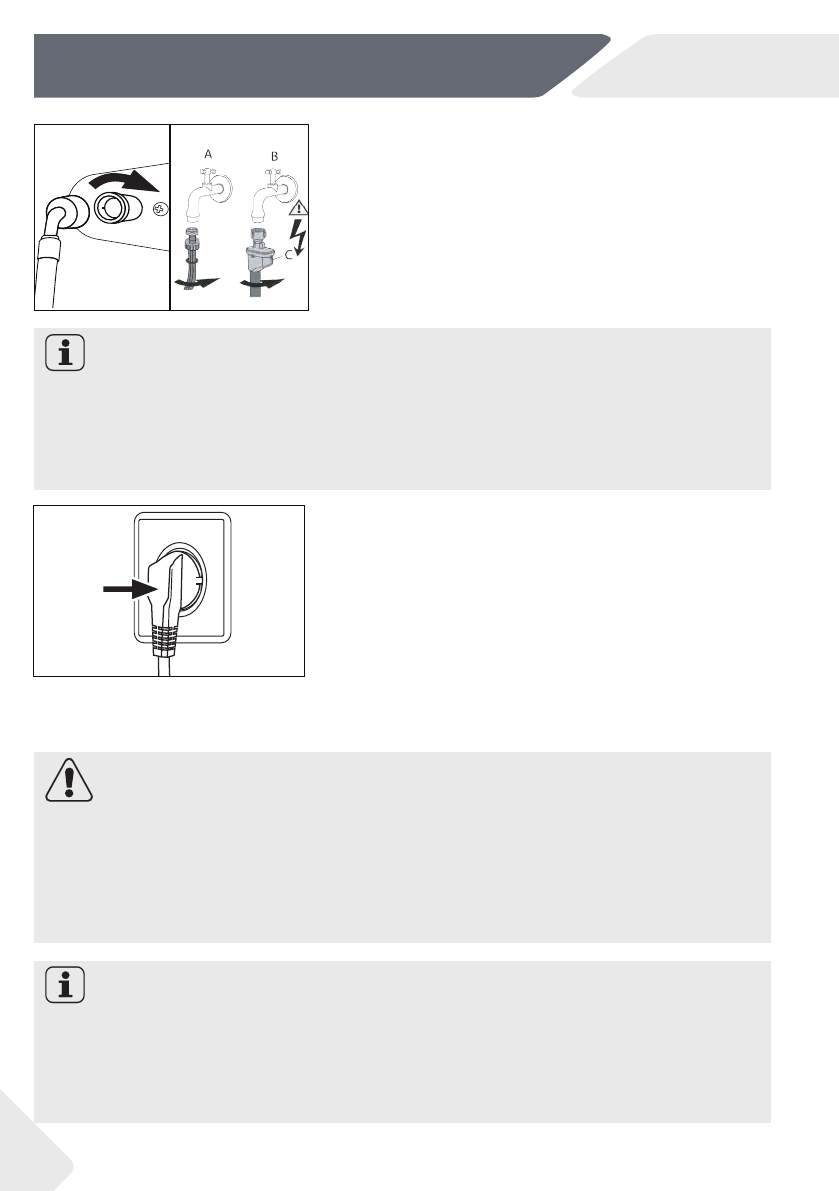 A

B

C