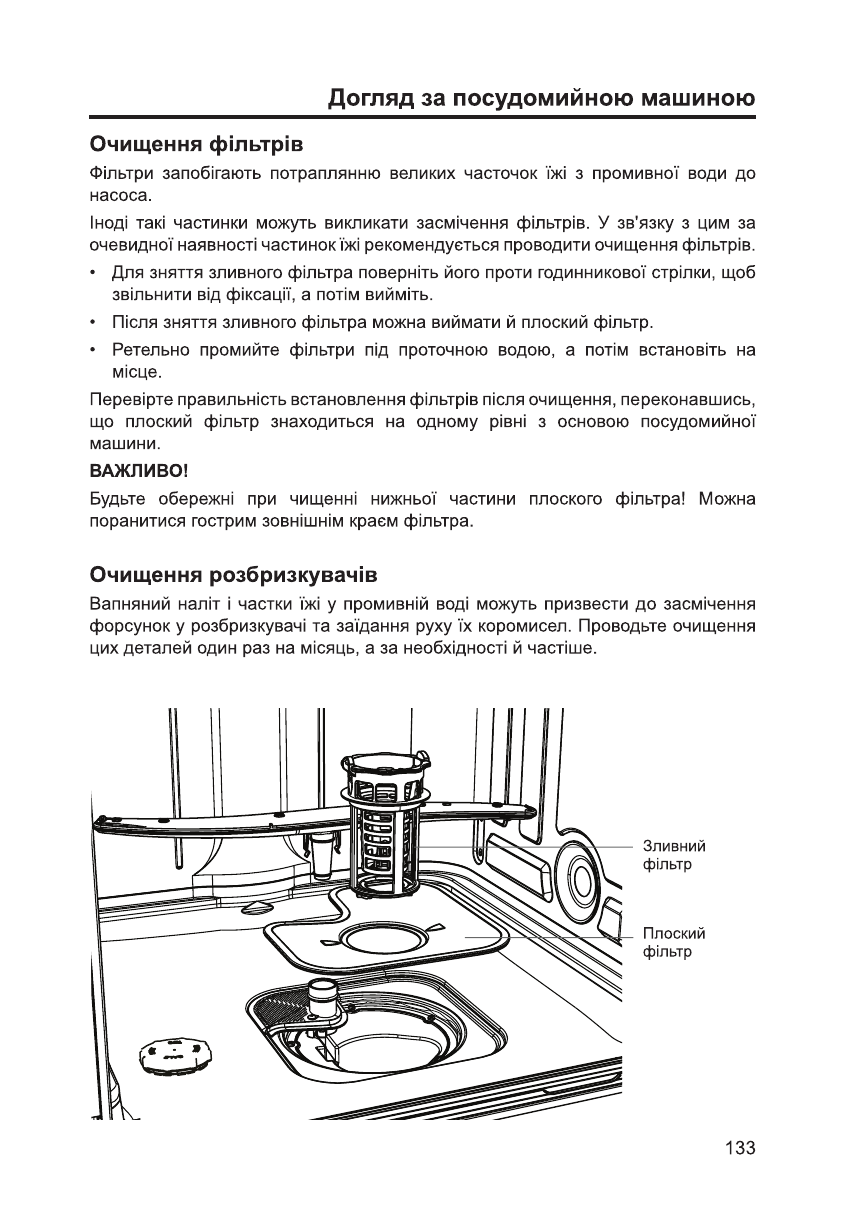 Догляд за посудомийною машиною

Очищення фільтрів

Фільтри запобігають потраплянню великих часточок їжі з промивної води до насоса.

Іноді такі частинки можуть викликати засмічення фільтрів. У зв'язку з цим за очевидної наявності частинок їжі рекомендується проводити очищення фільтрів.

• Для зняття зливного фільтра поверніть його проти годинникової стрілки, щоб звільнити від фіксації, а потім вийміть.

• Після зняття зливного фільтра можна виймати й плоский фільтр.

• Ретельно промийте фільтри під проточною водою, а потім встановіть на місце.

Перевірте правильність встановлення фільтрів після очищення, переконавшись, що плоский фільтр знаходиться на одному рівні з основою посудомийної машини.

ВАЖЛИВО!

Будьте обережні при чищенні нижньої частини плоского фільтра! Можна поранитися гострим зовнішнім краєм фільтра.

Очищення розбризкувачів

Вапняний наліт і частки їжі у промивній воді можуть призвести до засмічення форсунок у розбризкувачі та заїдання руху їх коромисел. Проводьте очищення цих деталей один раз на місяць, а за необхідності й частіше.

Зливний фільтр

Плоский фільтр

133