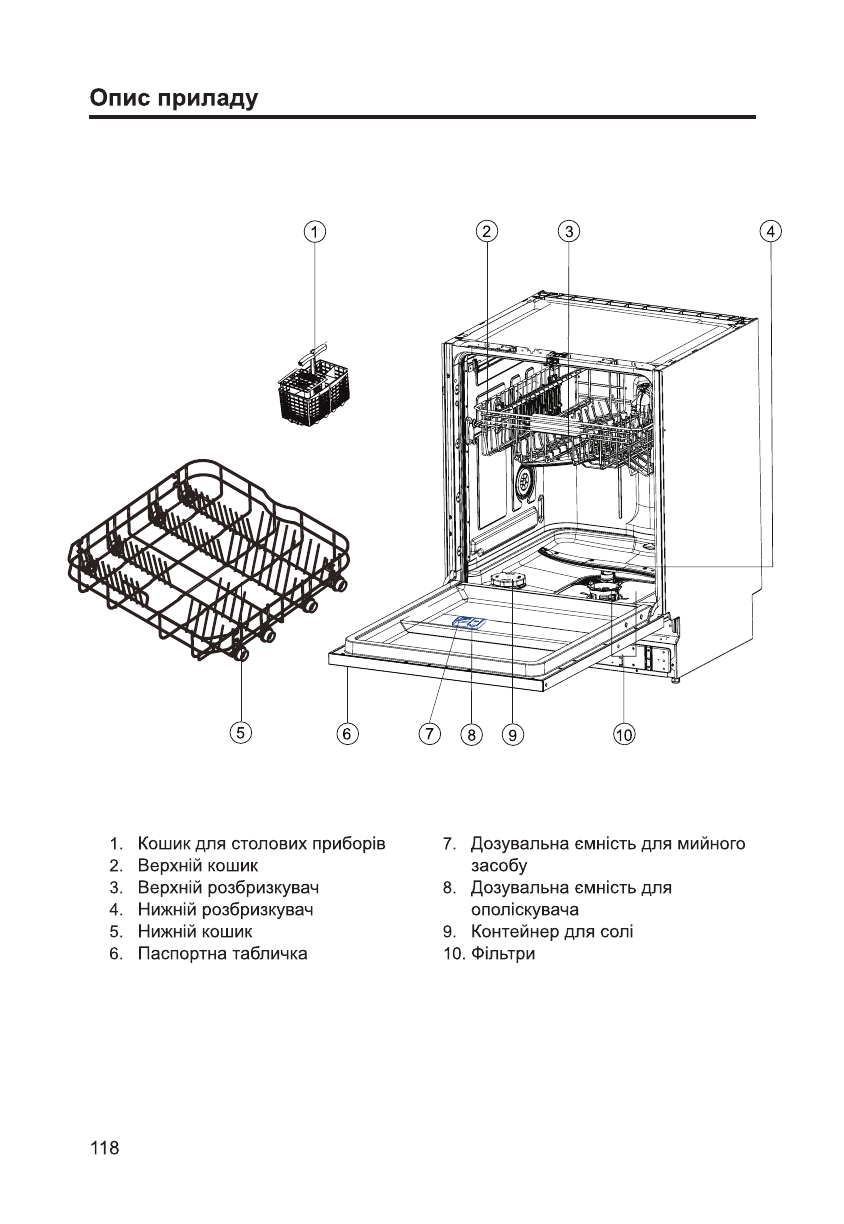 Опис приладу

1
2
3
4
5
6
7
8
9
10

1. Кошик для столових приборів
2. Верхній кошик
3. Верхній розбризкувач
4. Нижній розбризкувач
5. Нижній кошик
6. Паспортна табличка

7. Дозувальна ємність для мийного засобу
8. Дозувальна ємність для ополіскувача
9. Контейнер для солі
10. Фільтри

118