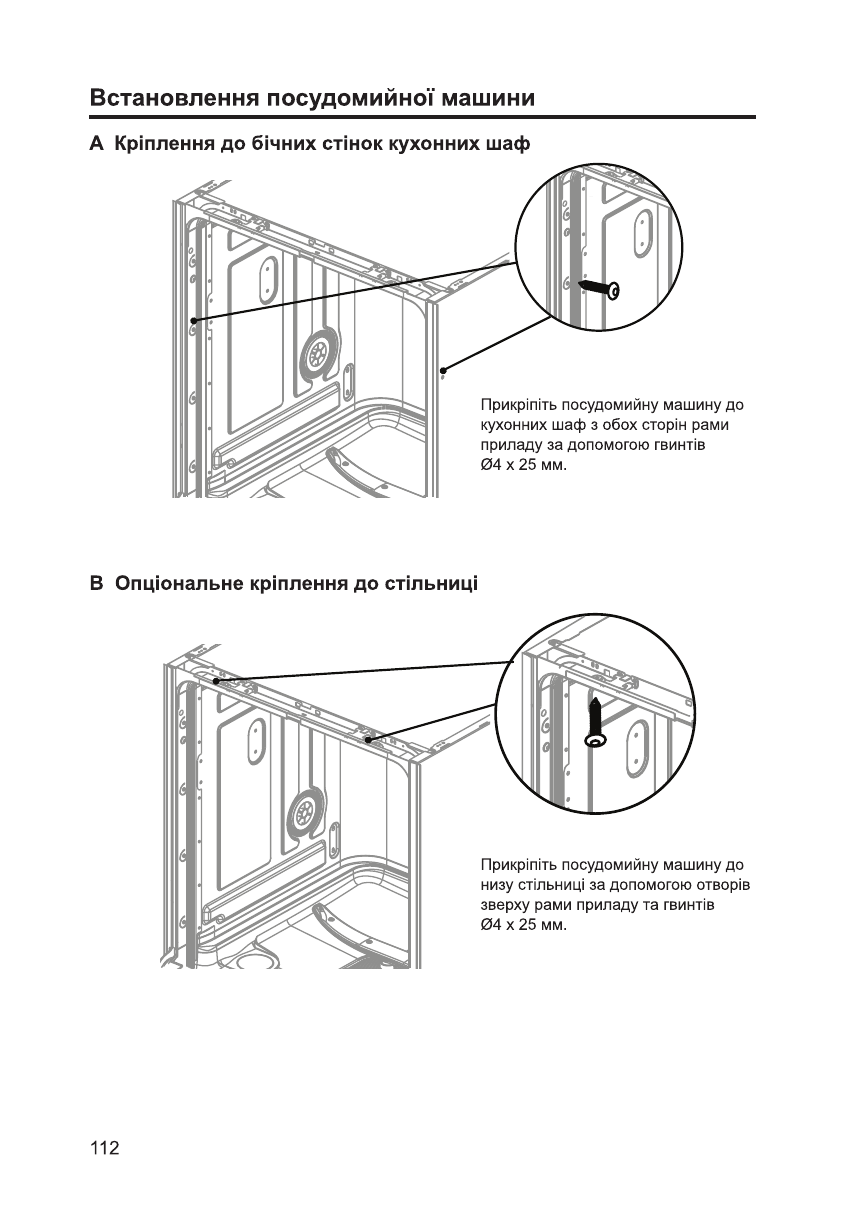 Встановлення посудомийної машини

A Кріплення до бічних стінок кухонних шаф

Прикріпіть посудомийну машину до кухонних шаф з обох сторін рами приладу за допомогою гвинтів Ø4 x 25 мм.

B Опціональне кріплення до стільниці

Прикріпіть посудомийну машину до низу стільниці за допомогою отворів зверху рами приладу та гвинтів Ø4 x 25 мм.

112