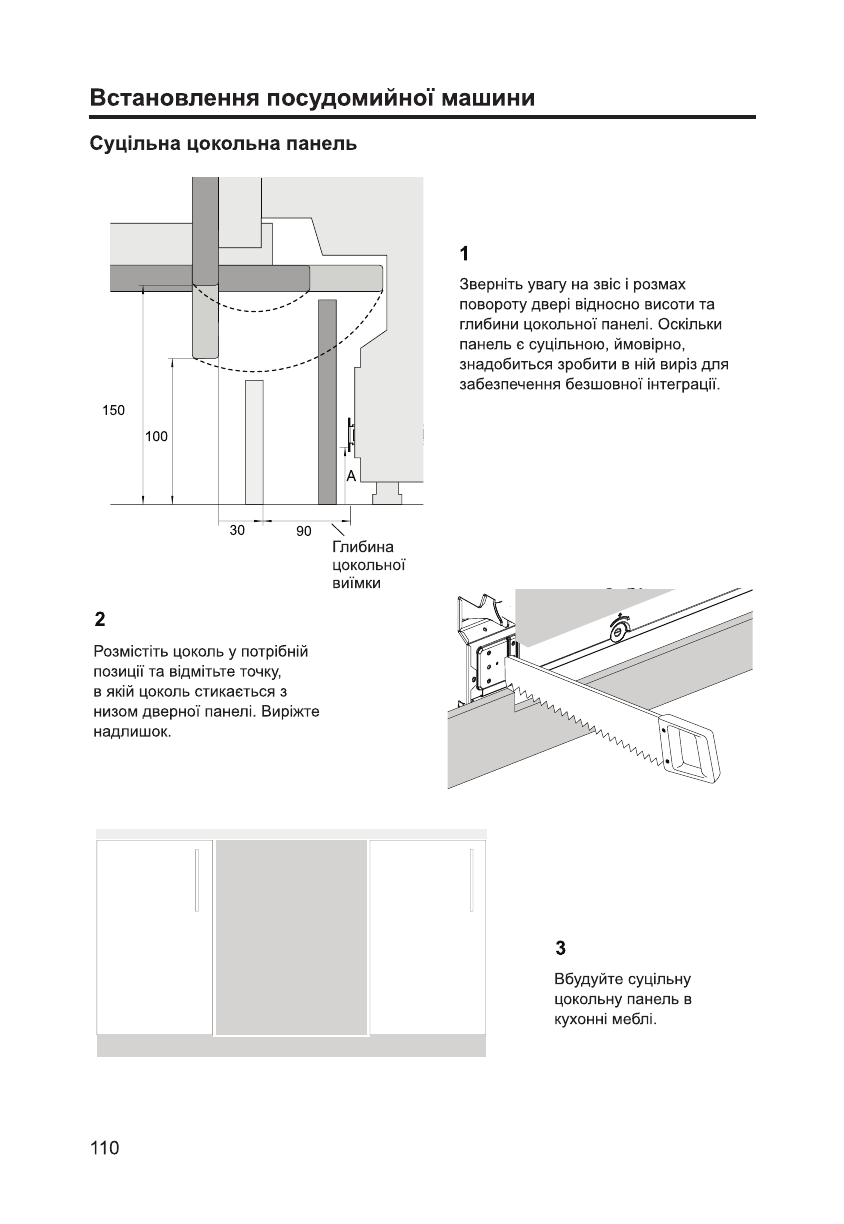 Встановлення посудомийної машини

Суцільна цокольна панель

150

100

A

30

90

Глибина цокольної виїмки

1

Зверніть увагу на звіс і розмах повороту двері відносно висоти та глибини цокольної панелі. Оскільки панель є суцільною, ймовірно, знадобиться зробити в ній виріз для забезпечення безшовної інтеграції.

2

Розмістіть цоколь у потрібній позиції та відмітьте точку, в якій цоколь стикається з низом дверної панелі. Виріжте надлишок.

3

Вбудуйте суцільну цокольну панель в кухонні меблі.

110