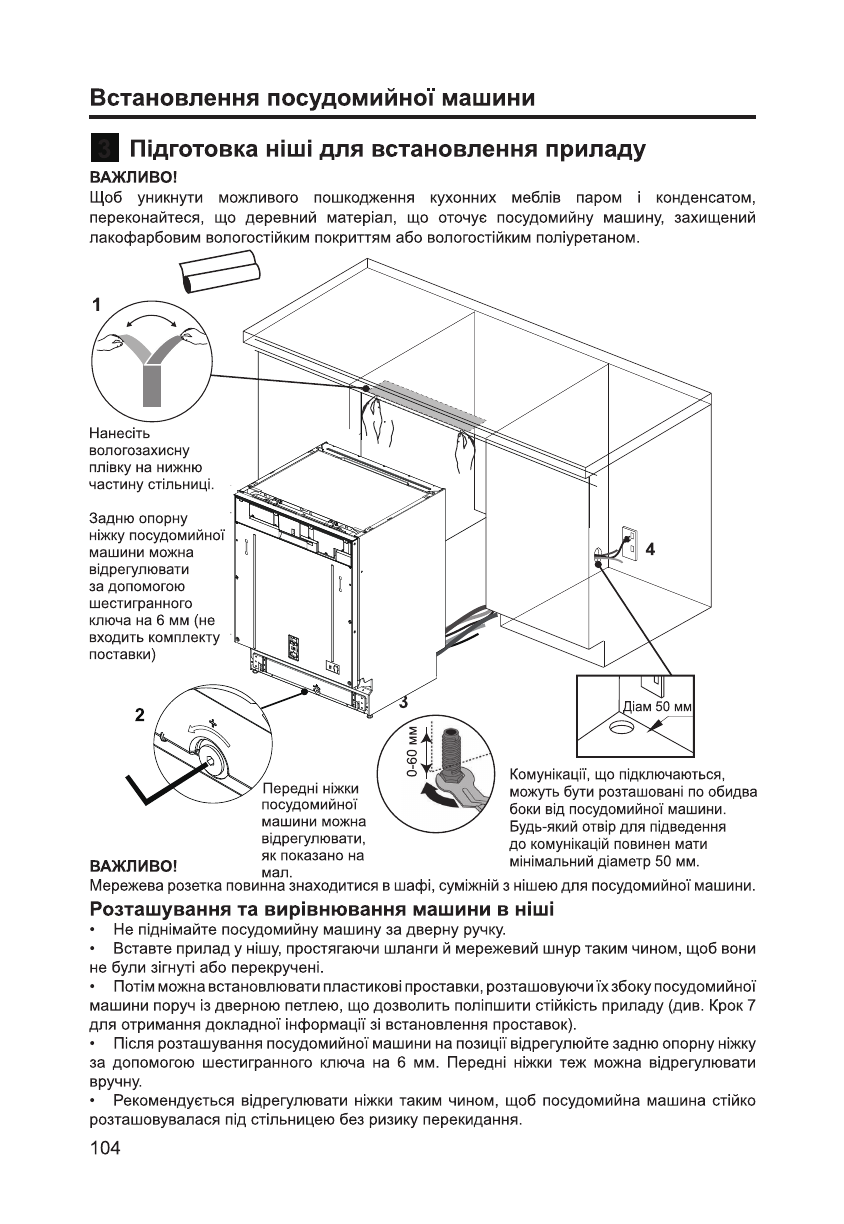 Встановлення посудомийної машини

3 Підготовка ніші для встановлення приладу

ВАЖЛИВО!
Щоб уникнути можливого пошкодження кухонних меблів паром і конденсатом, переконайтеся, що деревний матеріал, що оточує посудомийну машину, захищений лакофарбовим вологостійким покриттям або вологостійким поліуретаном.

1

Нанесіть вологозахисну плівку на нижню частину стільниці.

Задню опорну ніжку посудомийної машини можна відрегулювати за допомогою шестигранного ключа на 6 мм (не входить комплекту поставки)

4

2

3

0-60 мм

Діам 50 мм

Передні ніжки посудомийної машини можна відрегулювати, як показано на мал.

Комунікації, що підключаються, можуть бути розташовані по обидва боки від посудомийної машини. Будь-який отвір для підведення до комунікацій повинен мати мінімальний діаметр 50 мм.

ВАЖЛИВО!
Мережева розетка повинна знаходитися в шафі, суміжній з нішею для посудомийної машини.

Розташування та вирівнювання машини в ніші
• Не піднімайте посудомийну машину за дверну ручку.
• Вставте прилад у нішу, простягаючи шланги й мережевий шнур таким чином, щоб вони не були зігнуті або перекручені.
• Потім можна встановлювати пластикові проставки, розташовуючи їх збоку посудомийної машини поруч із дверною петлею, що дозволить поліпшити стійкість приладу (див. Крок 7 для отримання докладної інформації зі встановлення проставок).
• Після розташування посудомийної машини на позиції відрегулюйте задню опорну ніжку за допомогою шестигранного ключа на 6 мм. Передні ніжки теж можна відрегулювати вручну.
• Рекомендується відрегулювати ніжки таким чином, щоб посудомийна машина стійко розташовувалася під стільницею без ризику перекидання.

104