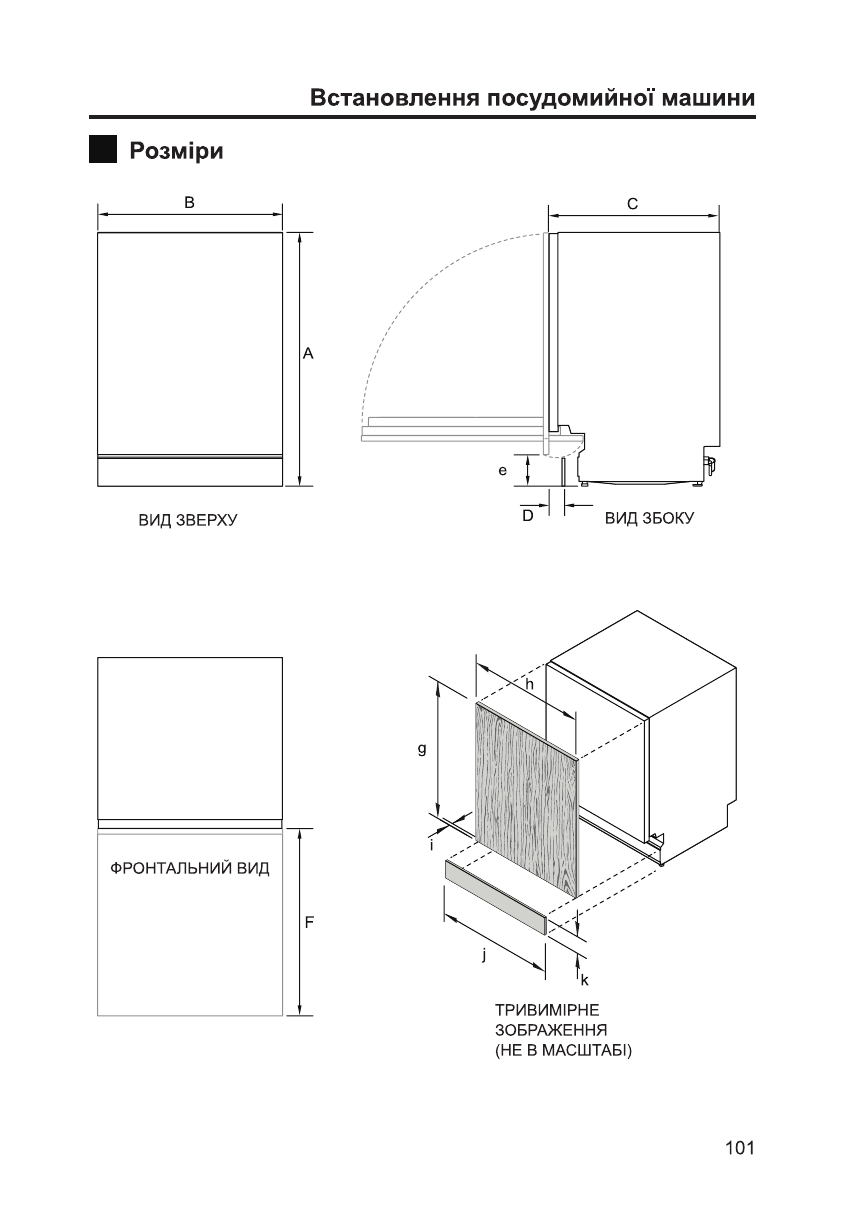 Встановлення посудомийної машини

Розміри

B

A

ВИД ЗВЕРХУ

C

e

D

ВИД ЗБОКУ

ФРОНТАЛЬНИЙ ВИД

F

h

g

i

j

k

ТРИВИМІРНЕ ЗОБРАЖЕННЯ (НЕ В МАСШТАБІ)

101