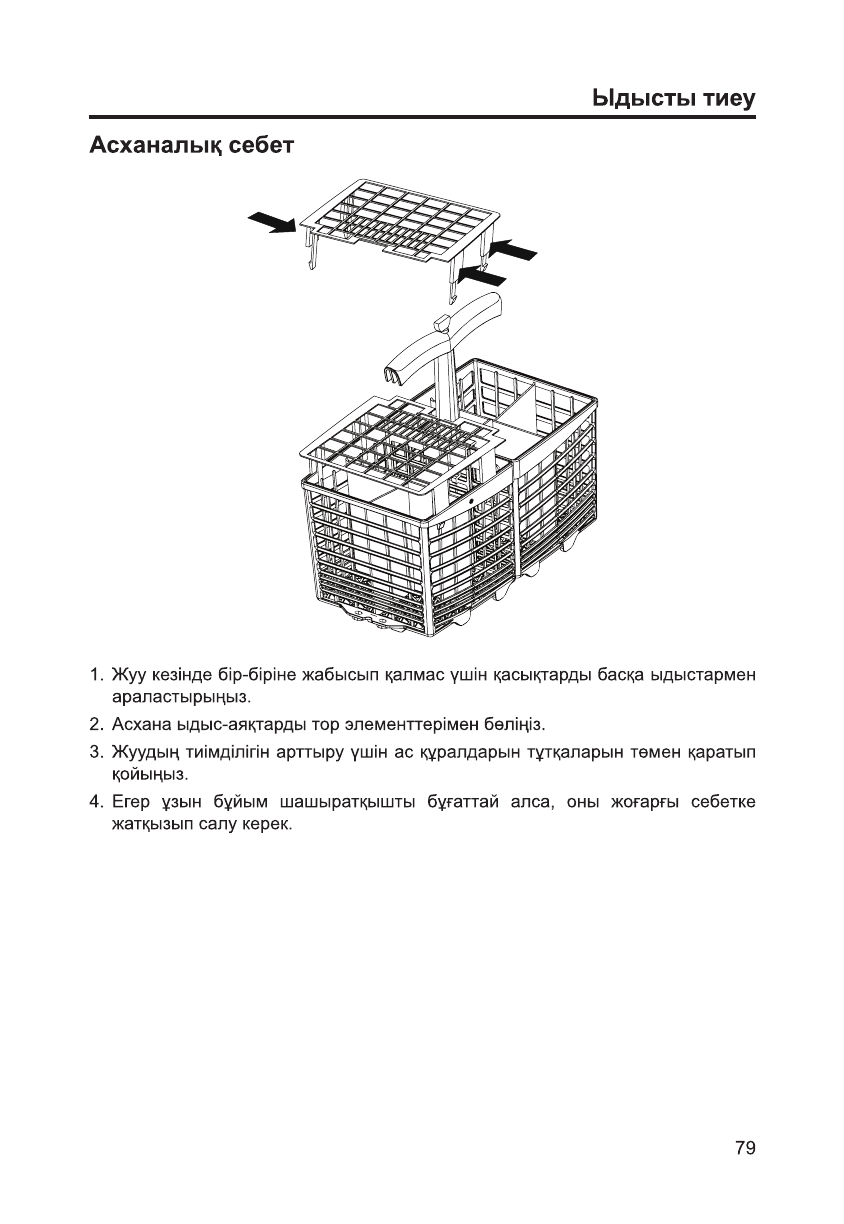 Ыдысты тиеу

Асханалық себет

1. Жуу кезінде бір-біріне жабысып қалмас үшін қасықтарды басқа ыдыстармен араластырыңыз.
2. Асхана ыдыс-аяқтарды тор элементтерімен бөліңіз.
3. Жуудың тиімділігін арттыру үшін ас құралдарын тұтқаларын төмен қаратып қойыңыз.
4. Егер ұзын бұйым шашыратқышты бұғаттай алса, оны жоғарғы себетке жатқызып салу керек.

79