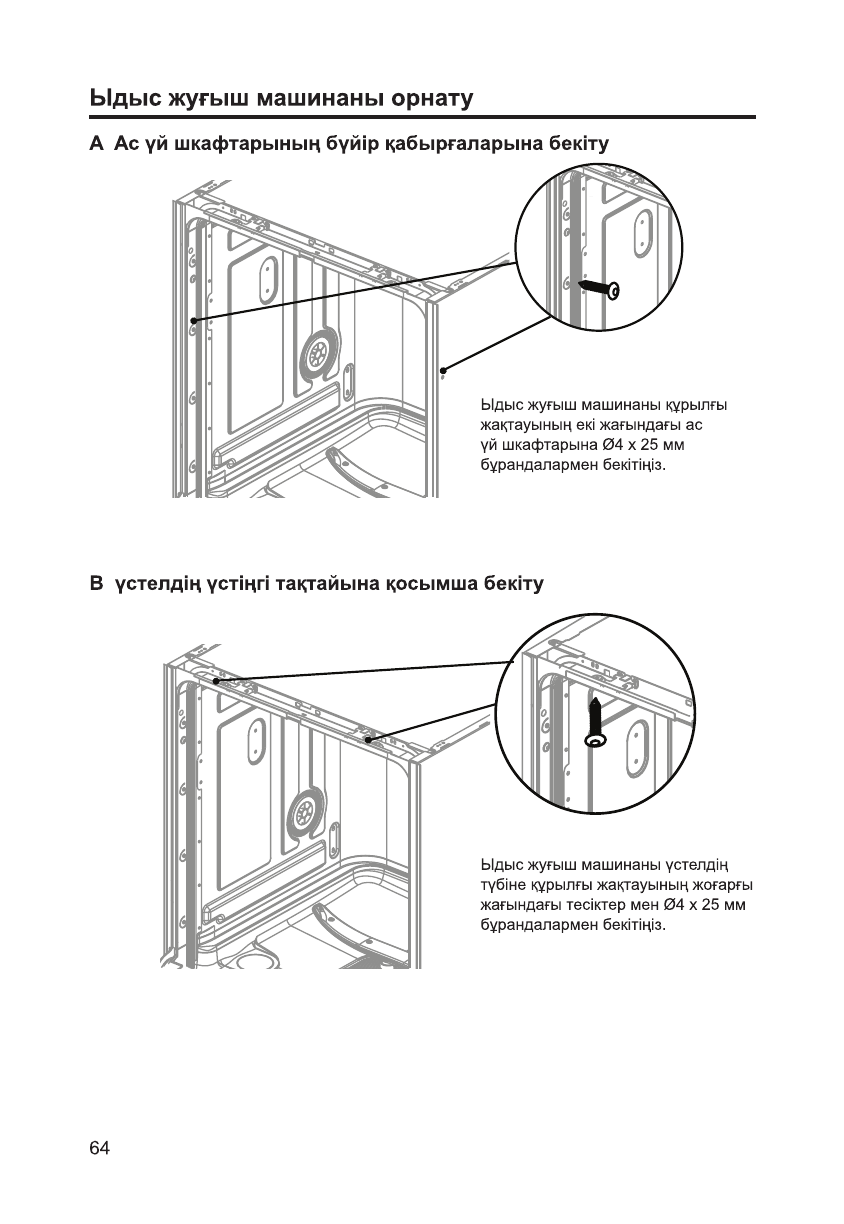 Ыдыс жуғыш машинаны орнату

A Ас үй шкафтарының бүйір қабырғаларына бекіту

Ыдыс жуғыш машинаны құрылғы жақтауының екі жағындағы ас үй шкафтарына Ø4 x 25 мм бұрандалармен бекітіңіз.

B үстелдің үстіңгі тақтайына қосымша бекіту

Ыдыс жуғыш машинаны үстелдің түбіне құрылғы жақтауының жоғарғы жағындағы тесіктер мен Ø4 x 25 мм бұрандалармен бекітіңіз.

64