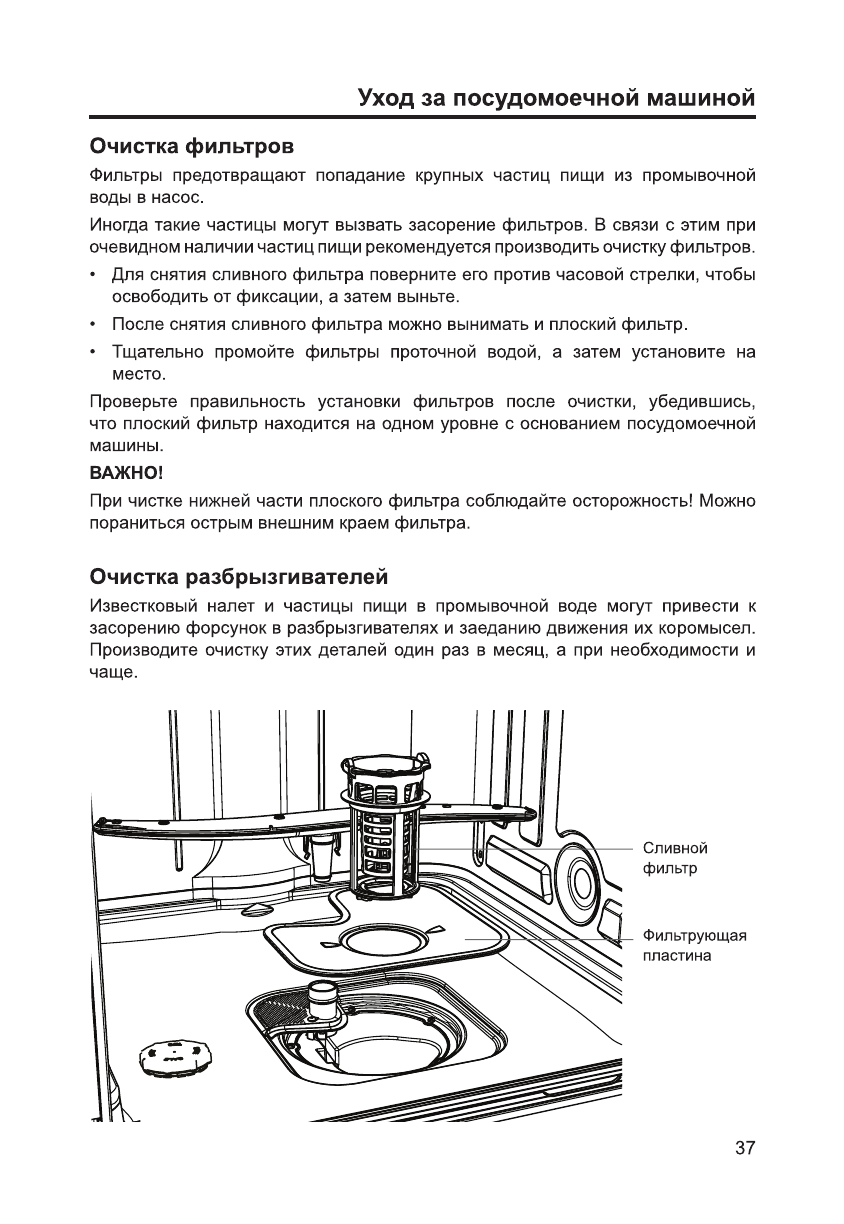 Уход за посудомоечной машиной

Очистка фильтров

Фильтры предотвращают попадание крупных частиц пищи из промывочной воды в насос.

Иногда такие частицы могут вызвать засорение фильтров. В связи с этим при очевидном наличии частиц пищи рекомендуется производить очистку фильтров.

• Для снятия сливного фильтра поверните его против часовой стрелки, чтобы освободить от фиксации, а затем выньте.

• После снятия сливного фильтра можно вынимать и плоский фильтр.

• Тщательно промойте фильтры проточной водой, а затем установите на место.

Проверьте правильность установки фильтров после очистки, убедившись, что плоский фильтр находится на одном уровне с основанием посудомоечной машины.

ВАЖНО!

При чистке нижней части плоского фильтра соблюдайте осторожность! Можно пораниться острым внешним краем фильтра.

Очистка разбрызгивателей

Известковый налет и частицы пищи в промывочной воде могут привести к засорению форсунок в разбрызгивателях и заеданию движения их коромысел. Производите очистку этих деталей один раз в месяц, а при необходимости и чаще.

Сливной фильтр

Фильтрующая пластина

37