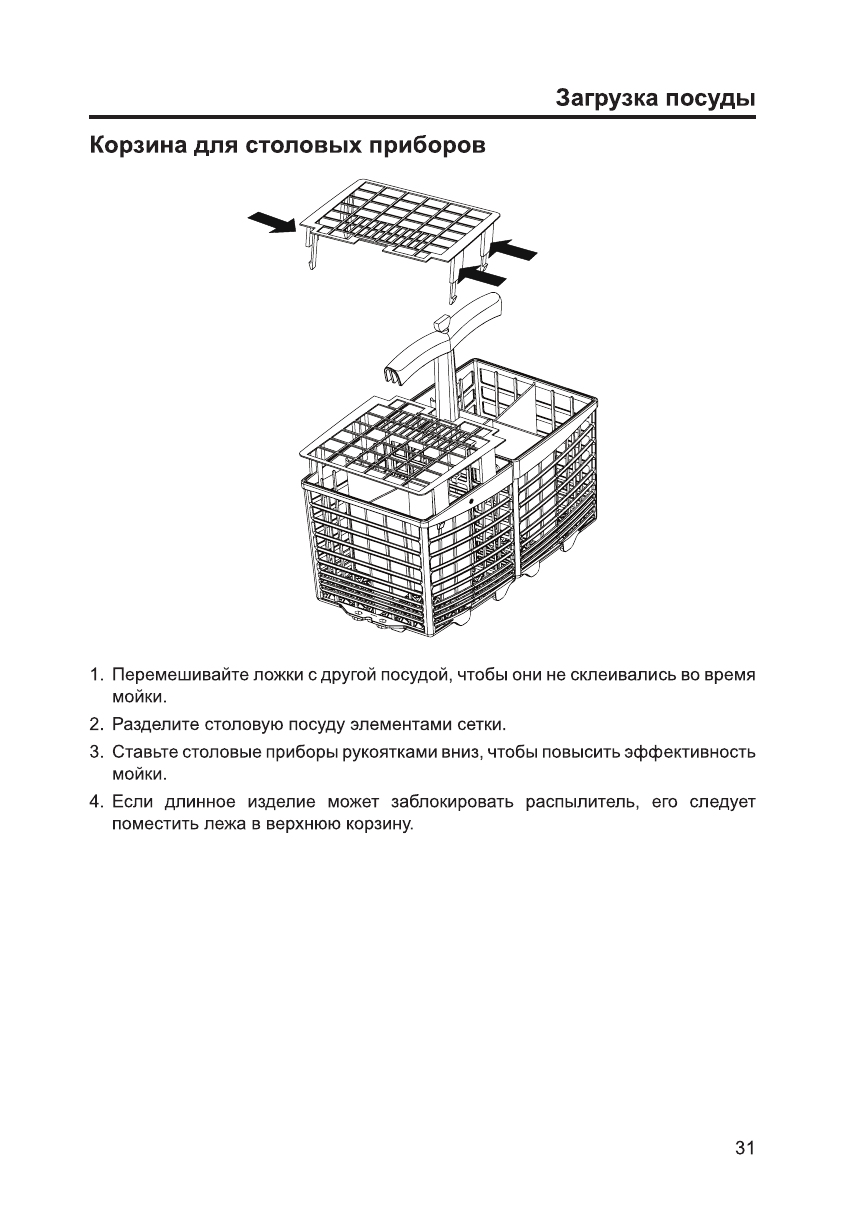 Загрузка посуды

Корзина для столовых приборов

1. Перемешивайте ложки с другой посудой, чтобы они не склеивались во время мойки.

2. Разделите столовую посуду элементами сетки.

3. Ставьте столовые приборы рукоятками вниз, чтобы повысить эффективность мойки.

4. Если длинное изделие может заблокировать распылитель, его следует поместить лежа в верхнюю корзину.

31