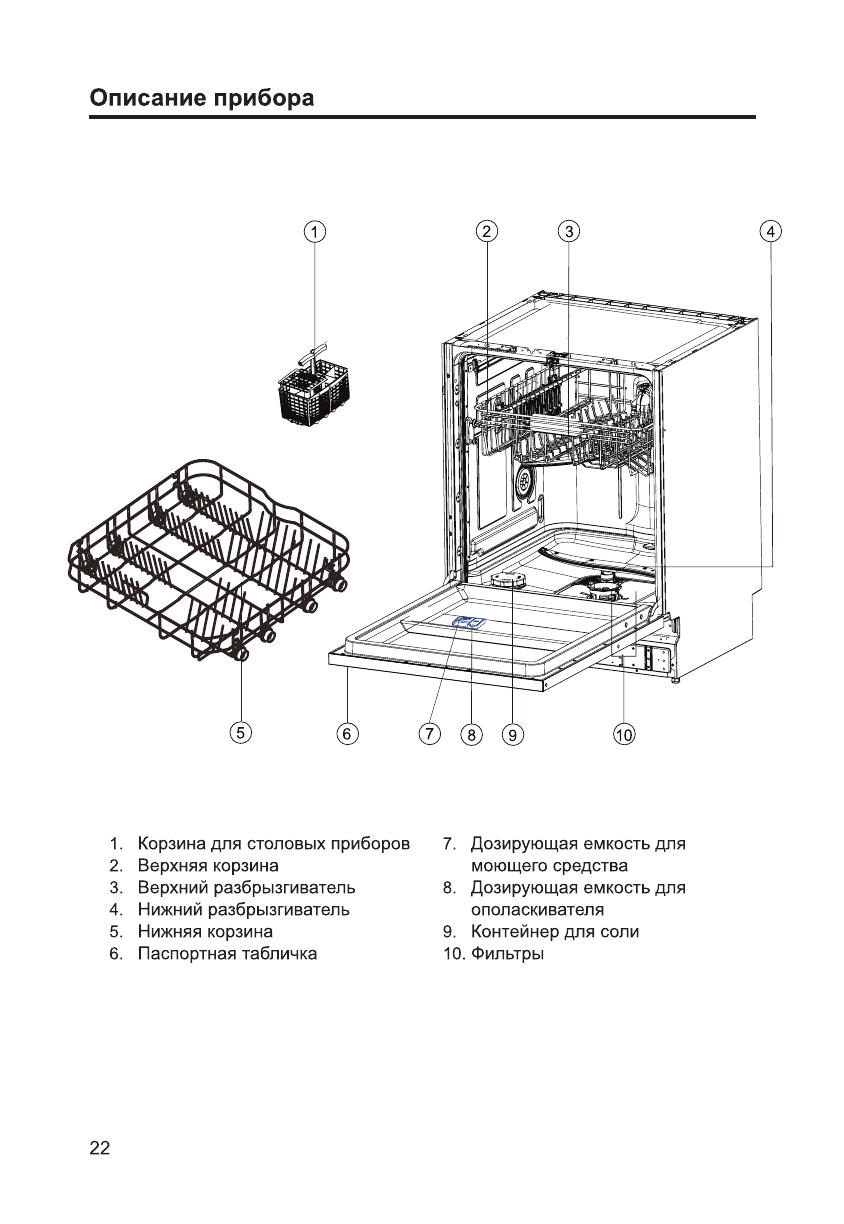 Описание прибора

1
2
3
4
5
6
7
8
9
10

1. Корзина для столовых приборов
2. Верхняя корзина
3. Верхний разбрызгиватель
4. Нижний разбрызгиватель
5. Нижняя корзина
6. Паспортная табличка

7. Дозирующая емкость для моющего средства
8. Дозирующая емкость для ополаскивателя
9. Контейнер для соли
10. Фильтры

22