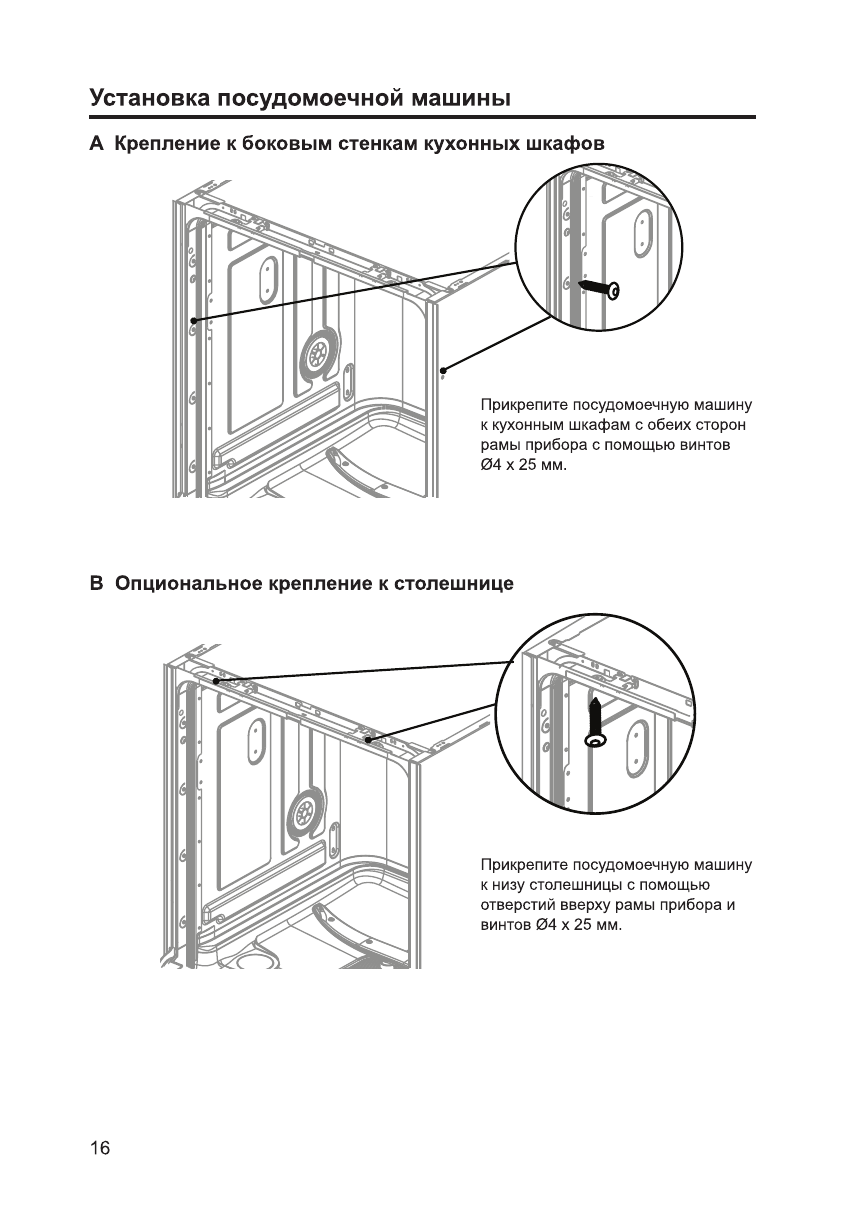 Установка посудомоечной машины

A Крепление к боковым стенкам кухонных шкафов

Прикрепите посудомоечную машину к кухонным шкафам с обеих сторон рамы прибора с помощью винтов Ø4 x 25 мм.

B Опциональное крепление к столешнице

Прикрепите посудомоечную машину к низу столешницы с помощью отверстий вверху рамы прибора и винтов Ø4 x 25 мм.

16