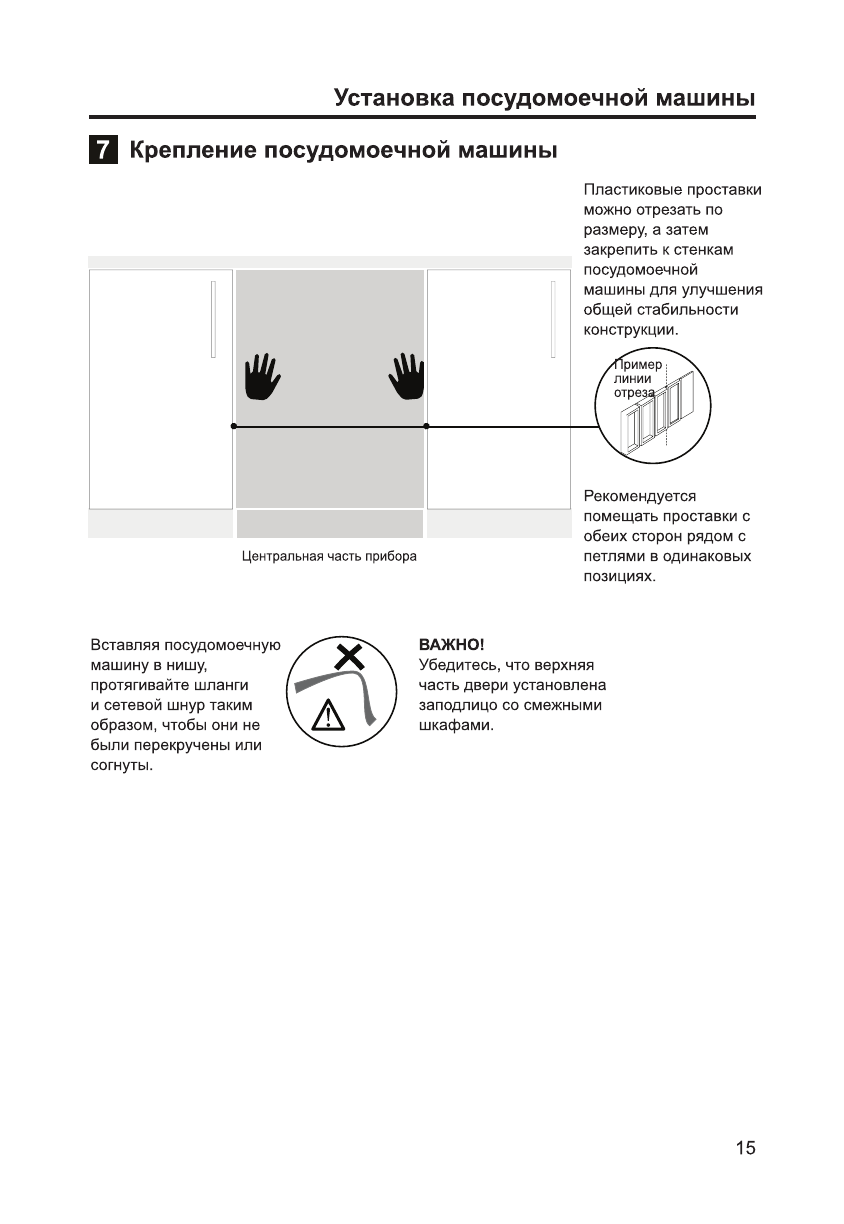 Установка посудомоечной машины

7 Крепление посудомоечной машины

Пластиковые проставки можно отрезать по размеру, а затем закрепить к стенкам посудомоечной машины для улучшения общей стабильности конструкции.

Пример линии отреза

Рекомендуется помещать проставки с обеих сторон рядом с петлями в одинаковых позициях.

Центральная часть прибора

Вставляя посудомоечную машину в нишу, протягивайте шланги и сетевой шнур таким образом, чтобы они не были перекручены или согнуты.

ВАЖНО!
Убедитесь, что верхняя часть двери установлена заподлицо со смежными шкафами.

15