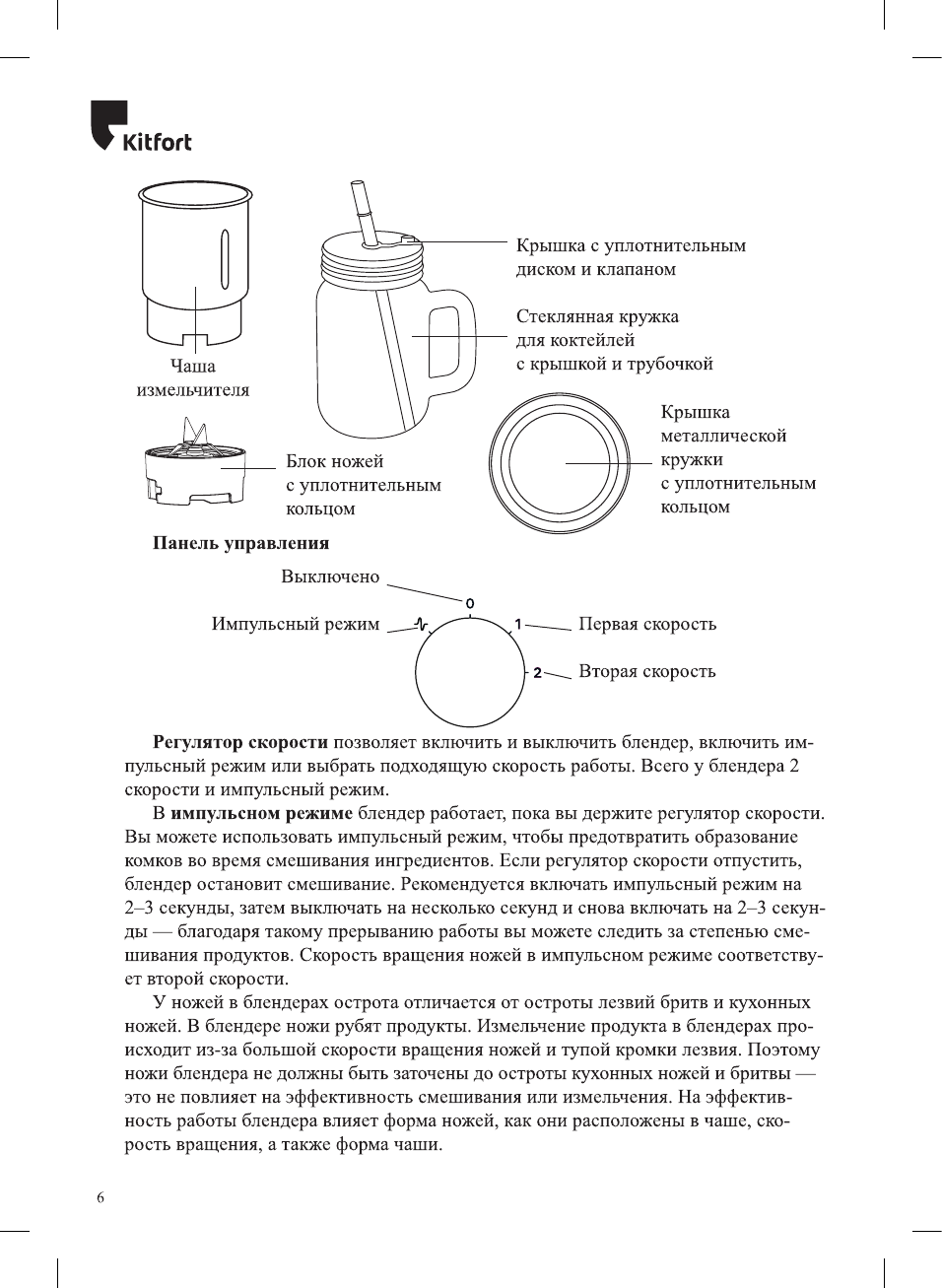 Kitfort

Чаша измельчителя

Крышка с уплотнительным диском и клапаном

Стеклянная кружка для коктейлей с крышкой и трубочкой

Блок ножей с уплотнительным кольцом

Крышка металлической кружки с уплотнительным кольцом

Панель управления

Выключено

0

Импульсный режим

1

Первая скорость

2

Вторая скорость

Регулятор скорости позволяет включить и выключить блендер, включить импульсный режим или выбрать подходящую скорость работы. Всего у блендера 2 скорости и импульсный режим.

В импульсном режиме блендер работает, пока вы держите регулятор скорости. Вы можете использовать импульсный режим, чтобы предотвратить образование комков во время смешивания ингредиентов. Если регулятор скорости отпустить, блендер остановит смешивание. Рекомендуется включать импульсный режим на 2–3 секунды, затем выключать на несколько секунд и снова включать на 2–3 секунды — благодаря такому прерыванию работы вы можете следить за степенью смешивания продуктов. Скорость вращения ножей в импульсном режиме соответствует второй скорости.

У ножей в блендерах острота отличается от остроты лезвий бритв и кухонных ножей. В блендере ножи рубят продукты. Измельчение продукта в блендерах происходит из-за большой скорости вращения ножей и тупой кромки лезвия. Поэтому ножи блендера не должны быть заточены до остроты кухонных ножей и бритвы — это не повлияет на эффективность смешивания или измельчения. На эффективность работы блендера влияет форма ножей, как они расположены в чаше, скорость вращения, а также форма чаши.

6