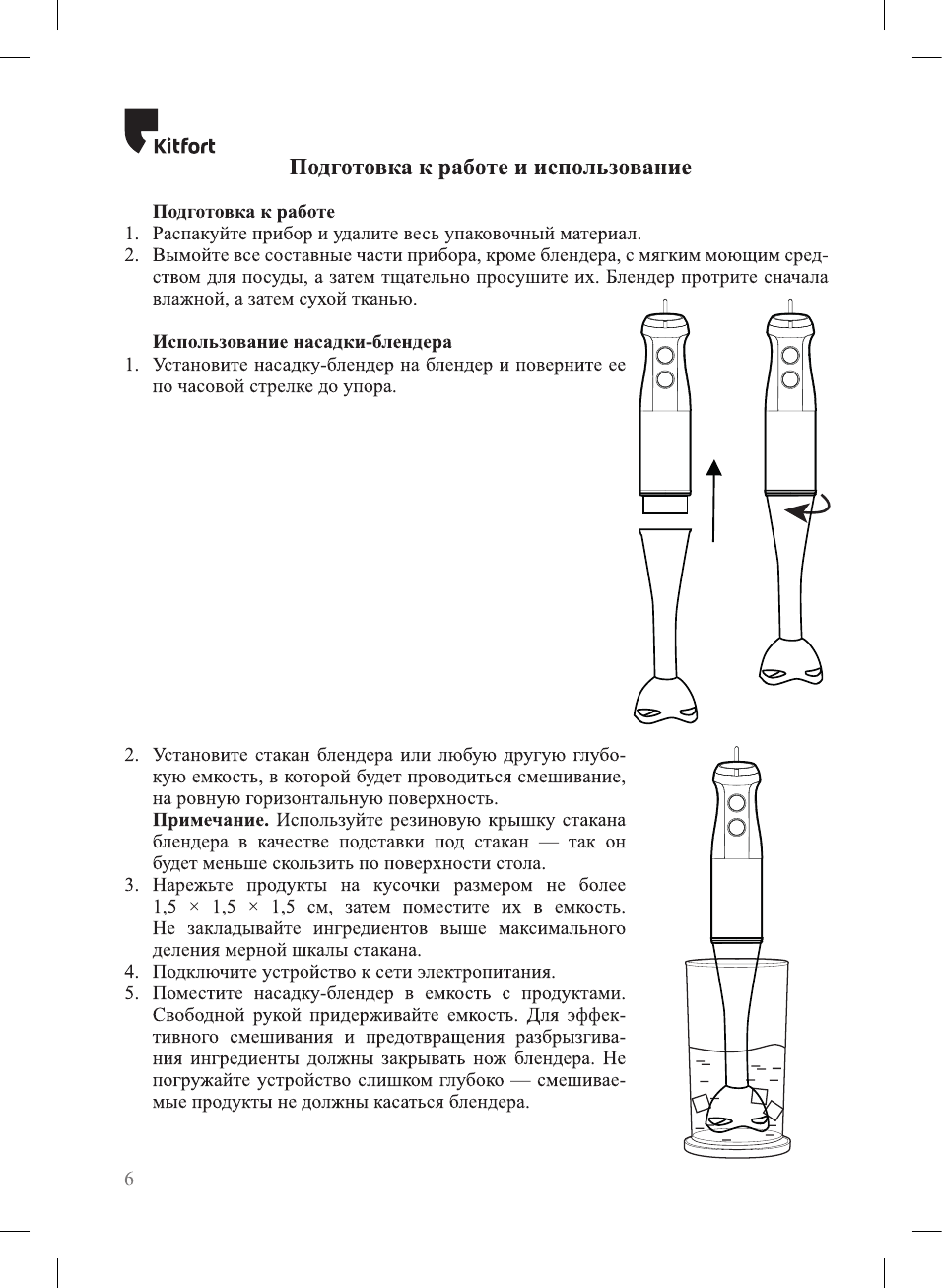 Kitfort

Подготовка к работе и использование

Подготовка к работе
1. Распакуйте прибор и удалите весь упаковочный материал.
2. Вымойте все составные части прибора, кроме блендера, с мягким моющим средством для посуды, а затем тщательно просушите их. Блендер протрите сначала влажной, а затем сухой тканью.

Использование насадки-блендера
1. Установите насадку-блендер на блендер и поверните ее по часовой стрелке до упора.

2. Установите стакан блендера или любую другую глубокую емкость, в которой будет проводиться смешивание, на ровную горизонтальную поверхность.
Примечание. Используйте резиновую крышку стакана блендера в качестве подставки под стакан — так он будет меньше скользить по поверхности стола.
3. Нарежьте продукты на кусочки размером не более 1,5 × 1,5 × 1,5 см, затем поместите их в емкость. Не закладывайте ингредиентов выше максимального деления мерной шкалы стакана.
4. Подключите устройство к сети электропитания.
5. Поместите насадку-блендер в емкость с продуктами. Свободной рукой придерживайте емкость. Для эффективного смешивания и предотвращения разбрызгивания ингредиенты должны закрывать нож блендера. Не погружайте устройство слишком глубоко — смешиваемые продукты не должны касаться блендера.

6