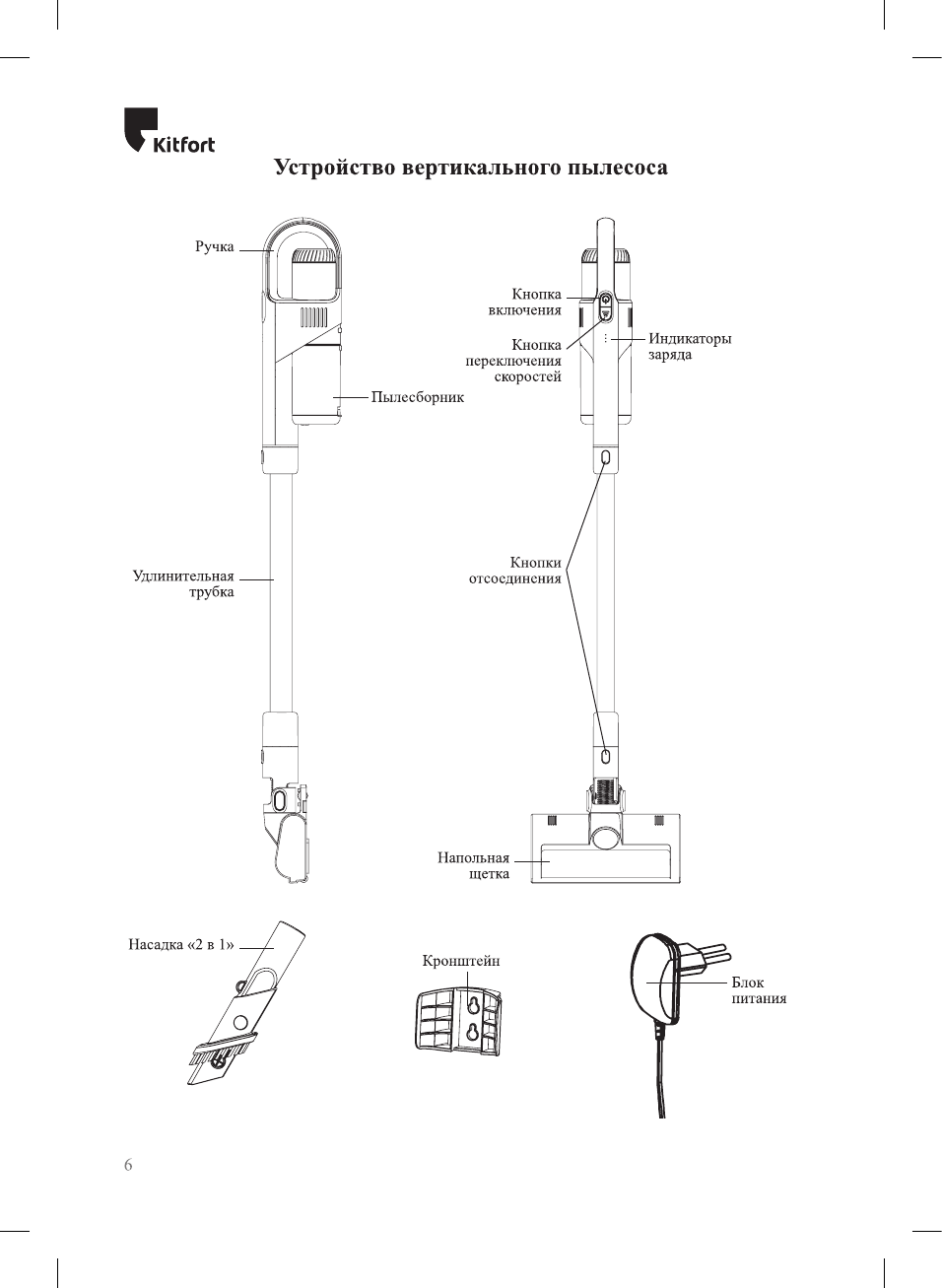 Kitfort

Устройство вертикального пылесоса

Ручка

Пылесборник

Удлинительная трубка

Кнопка включения

Кнопка переключения скоростей

Индикаторы заряда

Кнопки отсоединения

Напольная щетка

Насадка «2 в 1»

Кронштейн

Блок питания

6