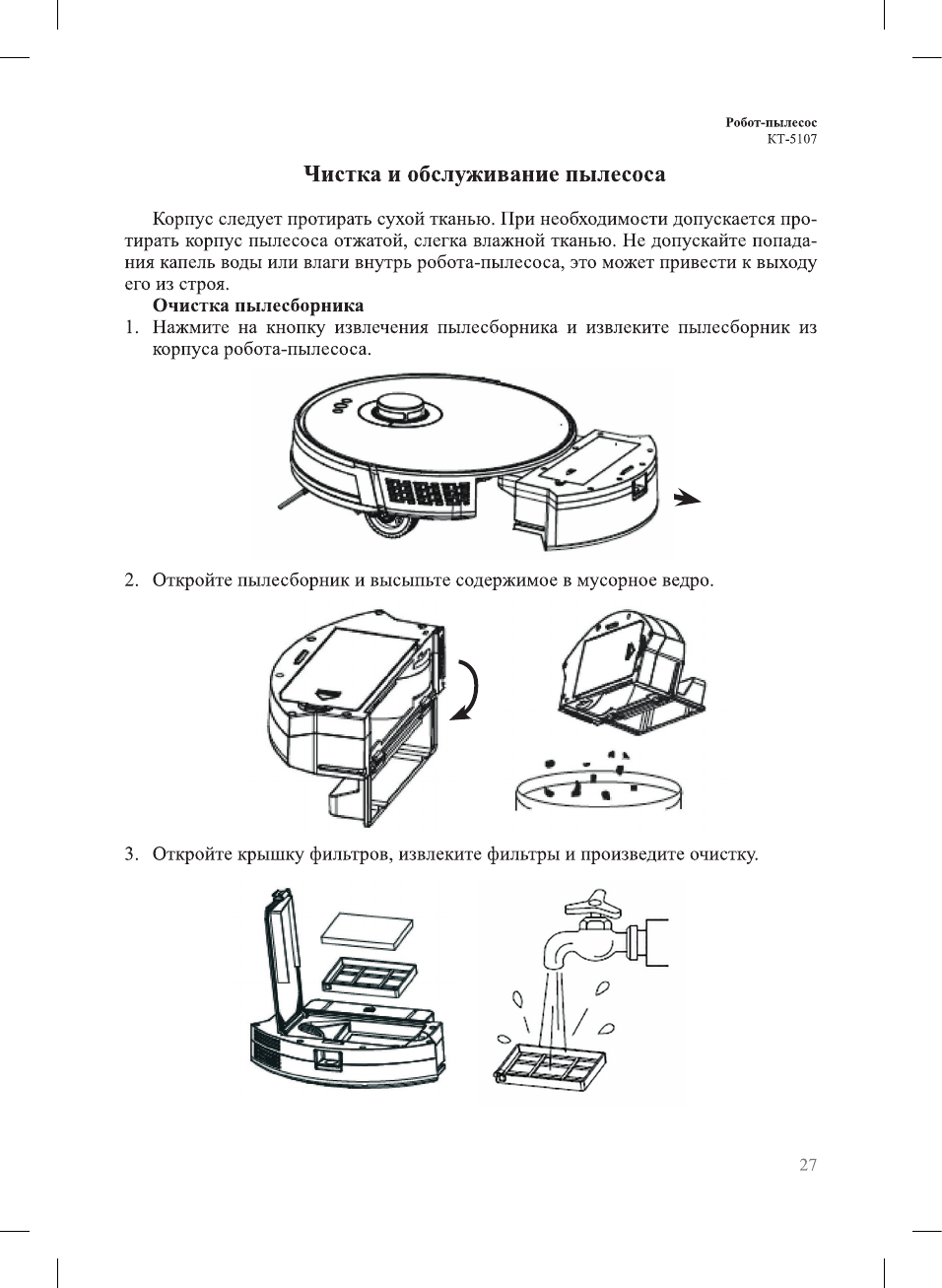 Робот-пылесос
КТ-5107

Чистка и обслуживание пылесоса

Корпус следует протирать сухой тканью. При необходимости допускается протирать корпус пылесоса отжатой, слегка влажной тканью. Не допускайте попадания капель воды или влаги внутрь робота-пылесоса, это может привести к выходу его из строя.

Очистка пылесборника

1. Нажмите на кнопку извлечения пылесборника и извлеките пылесборник из корпуса робота-пылесоса.

2. Откройте пылесборник и высыпьте содержимое в мусорное ведро.

3. Откройте крышку фильтров, извлеките фильтры и произведите очистку.

27