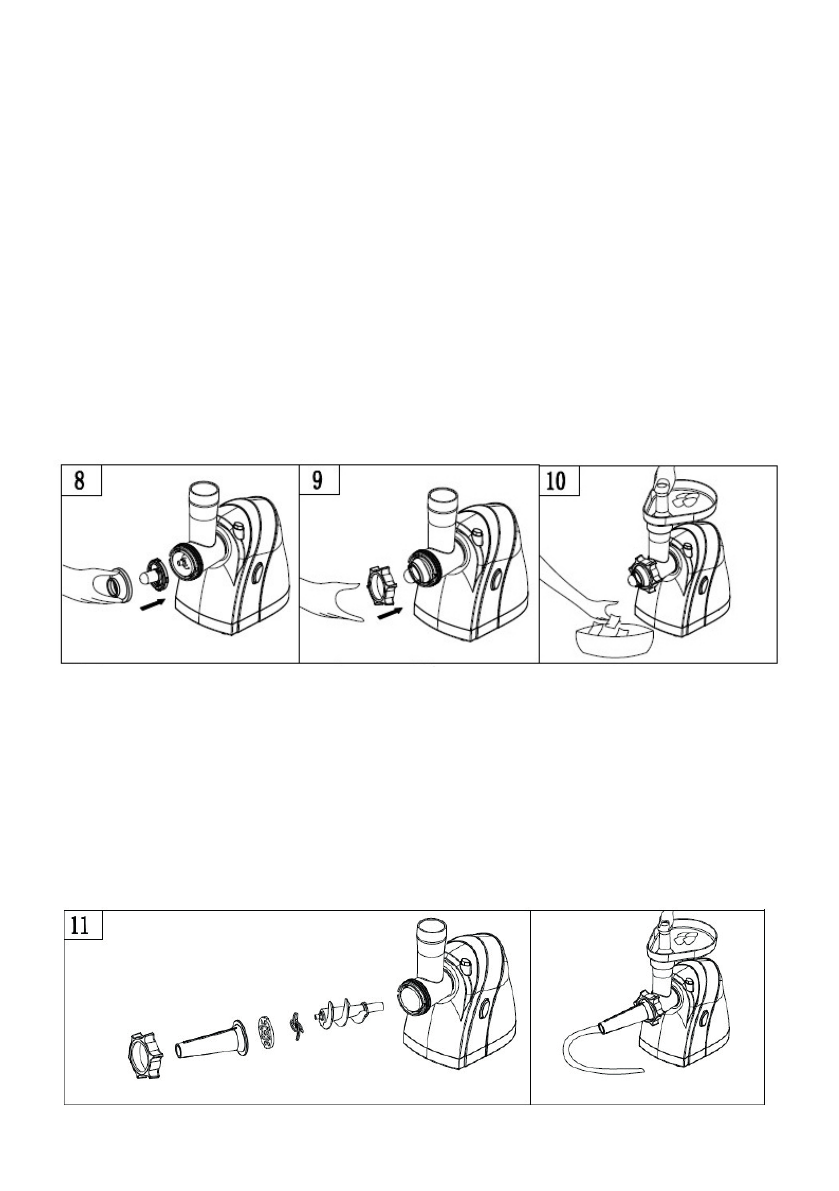 8

9

10

11