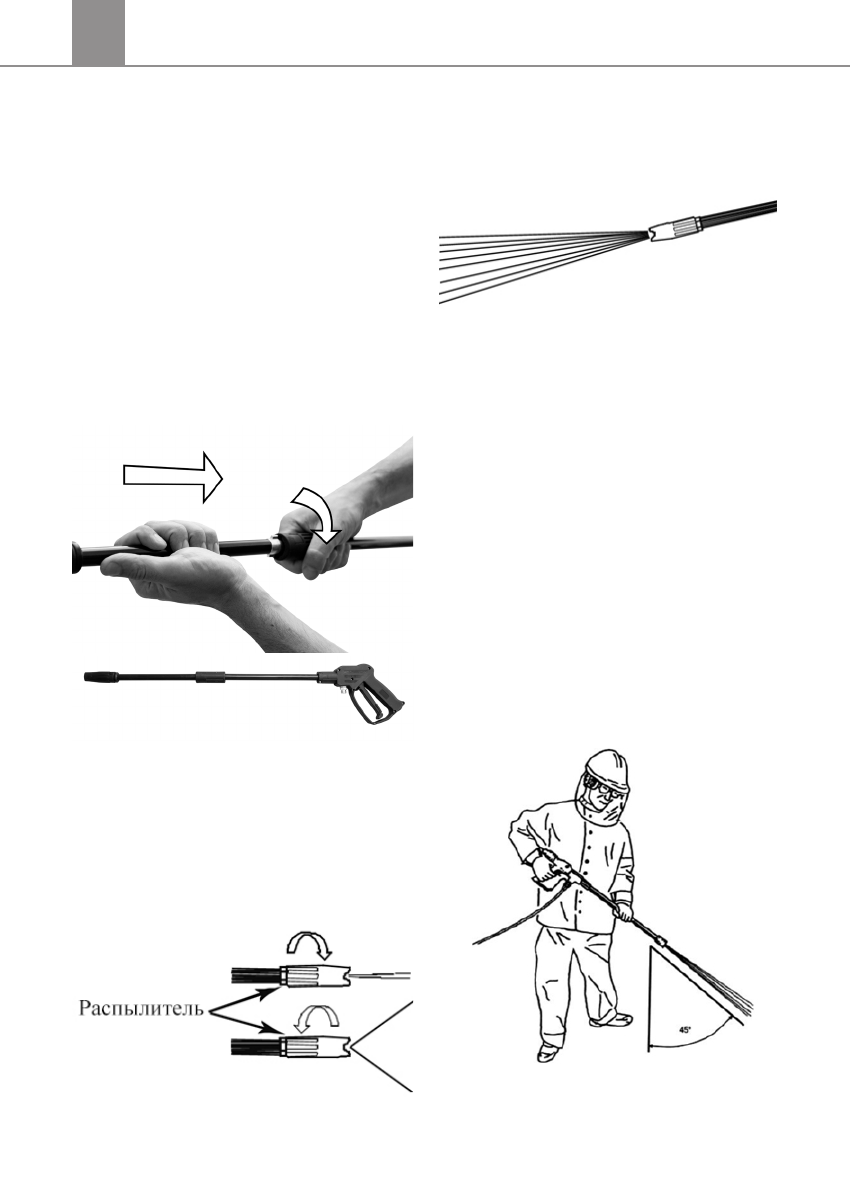 Распылитель

45°