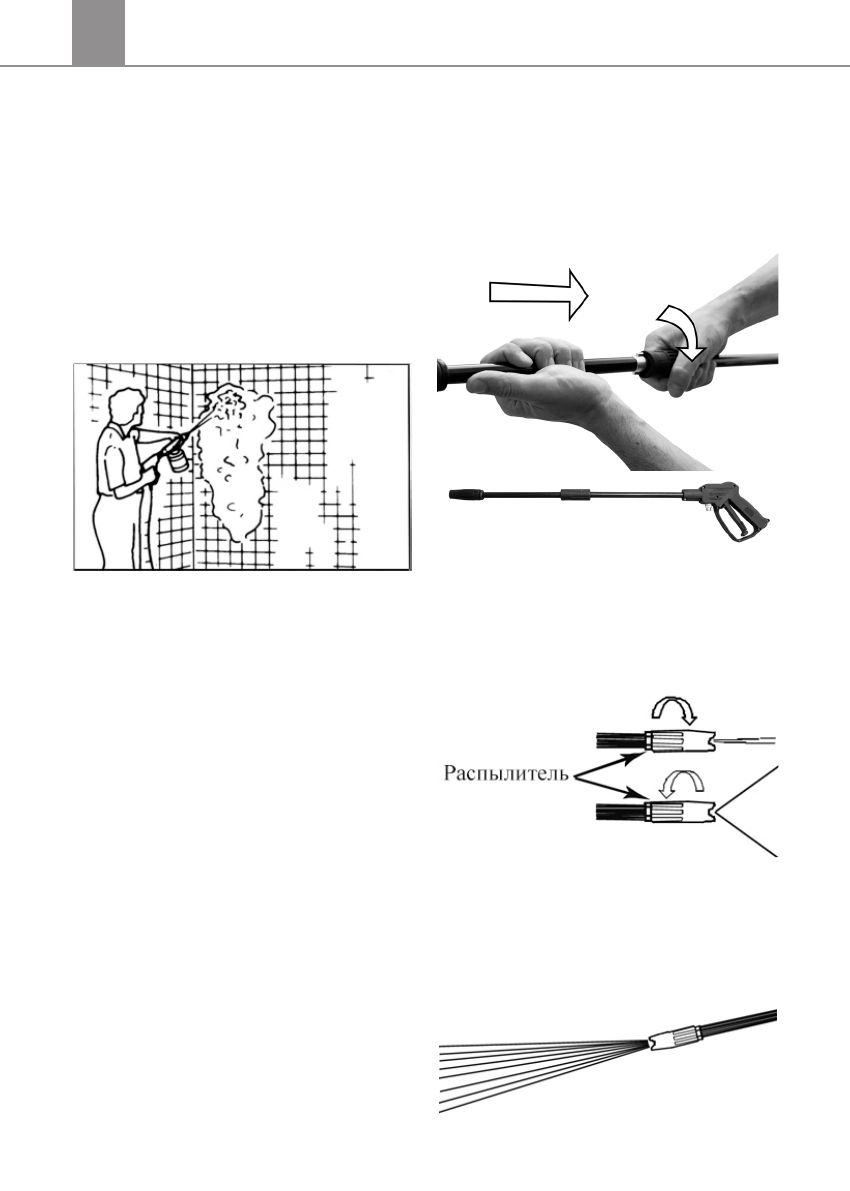 Распылитель