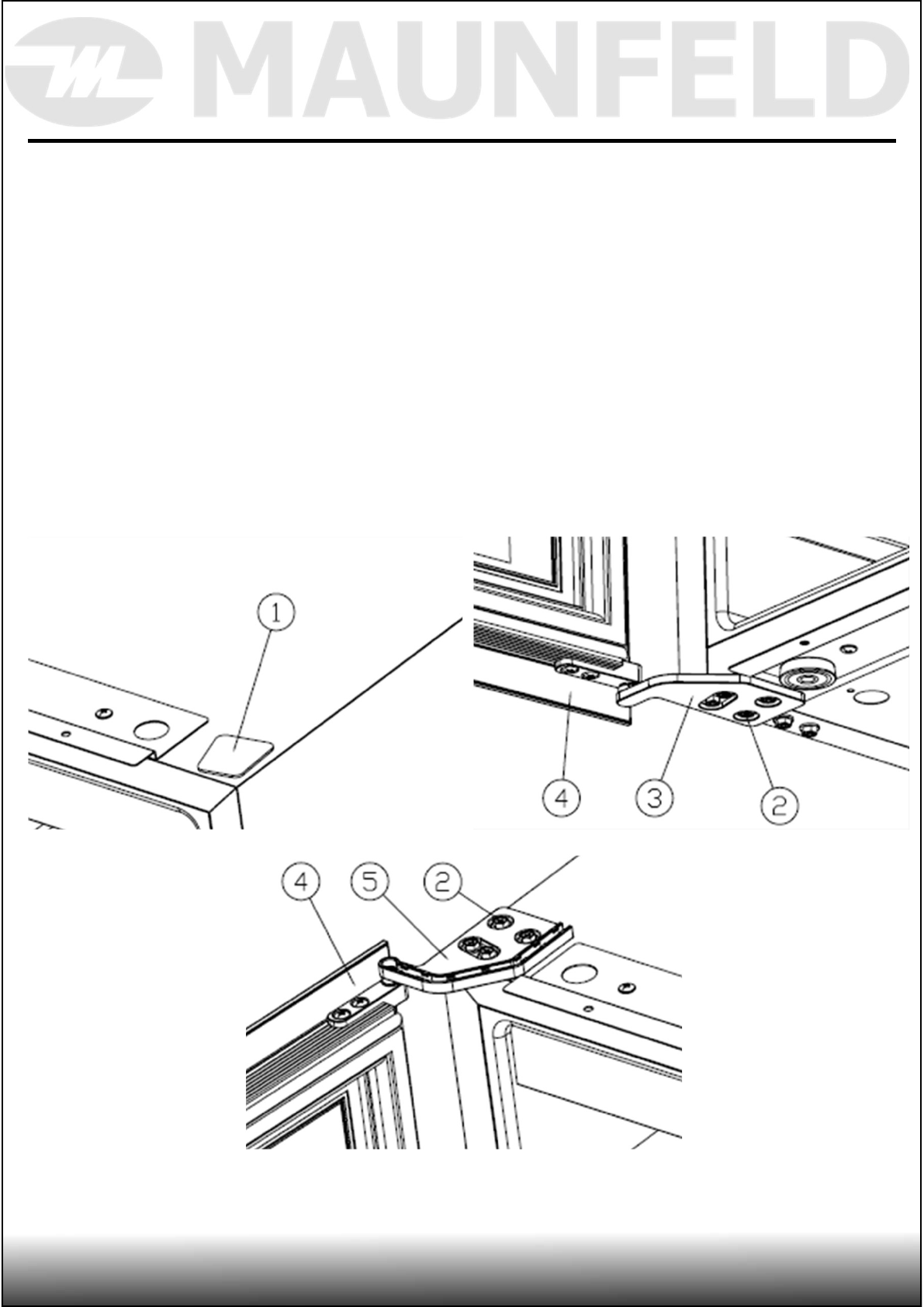 MAUNFELD

1

4 3 2

4 5 2