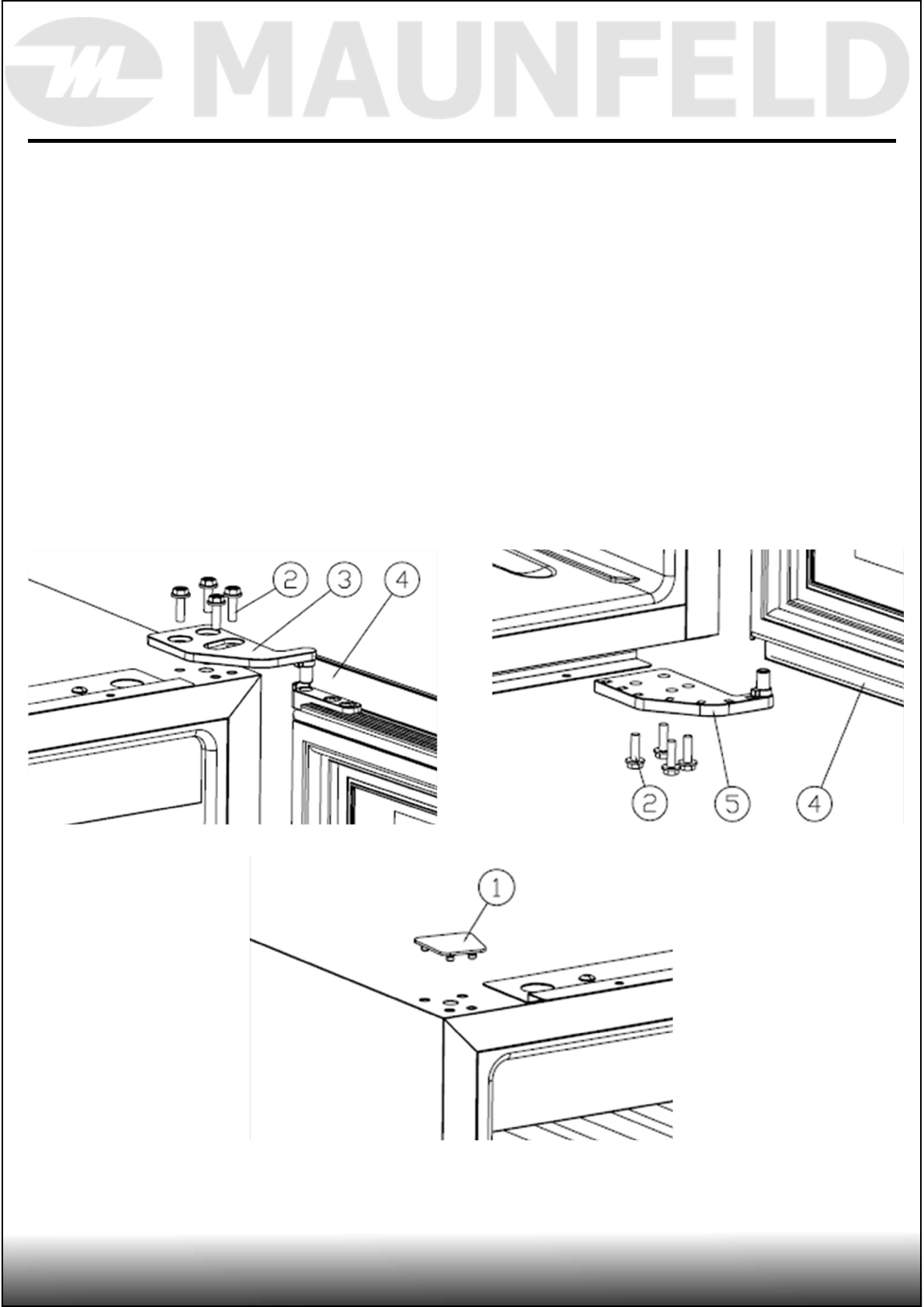 MAUNFELD

2 3 4

2 5 4

1