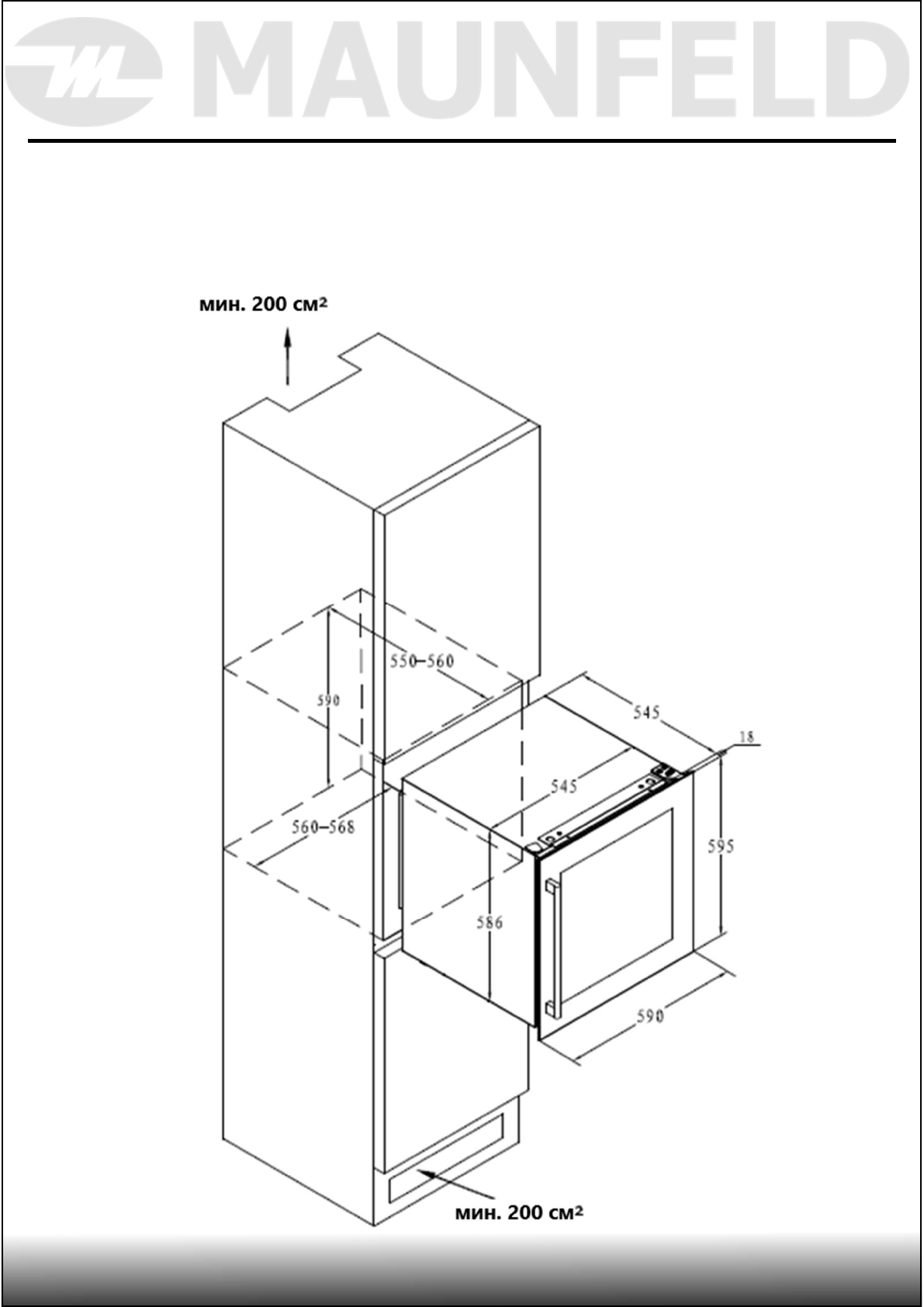 MAUNFELD

мин. 200 см²

550–560

590

545

18

545

560–568

595

586

590

мин. 200 см²