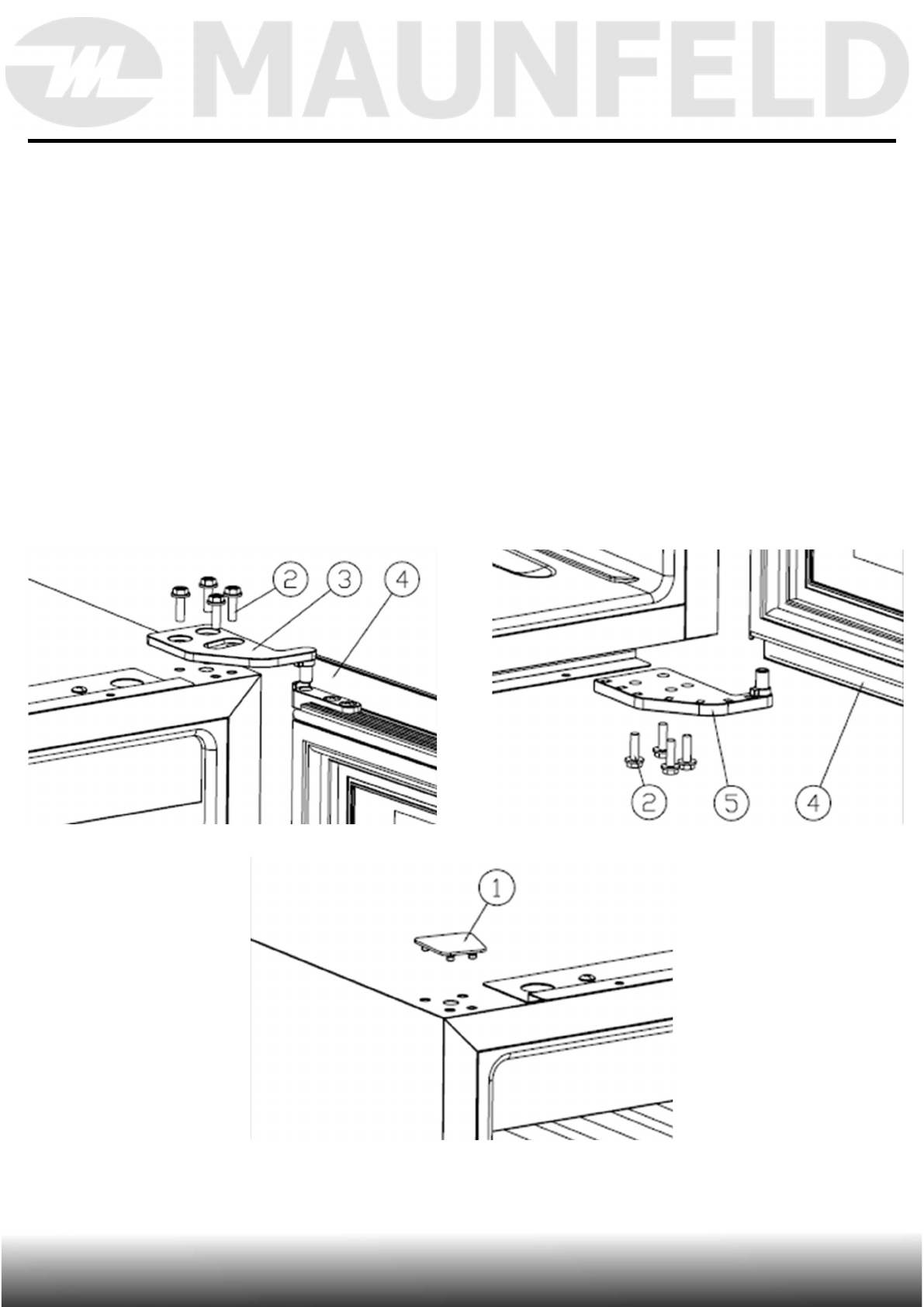 MAUNFELD

2 3 4

2 5 4

1